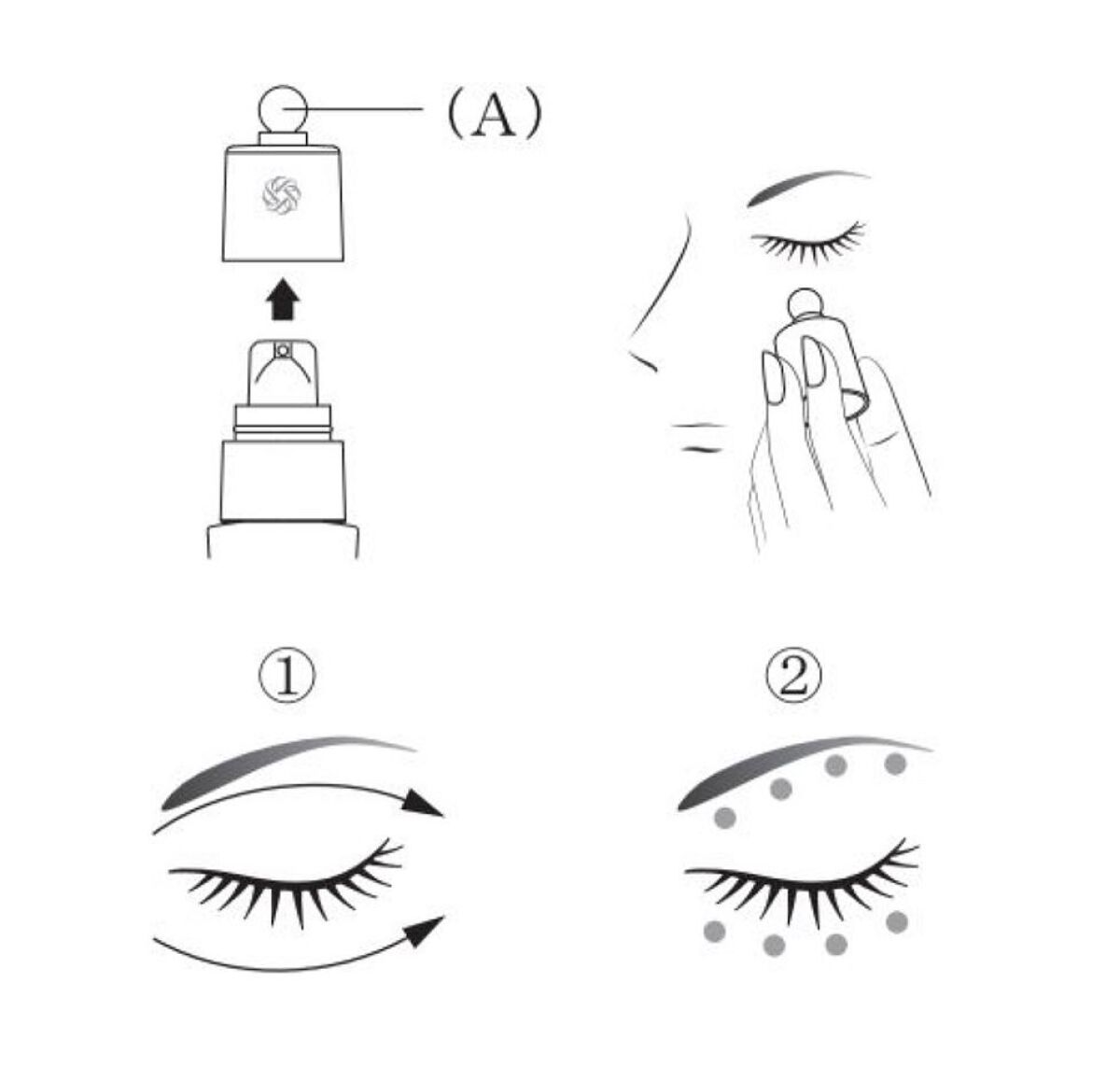 (A)

①

②