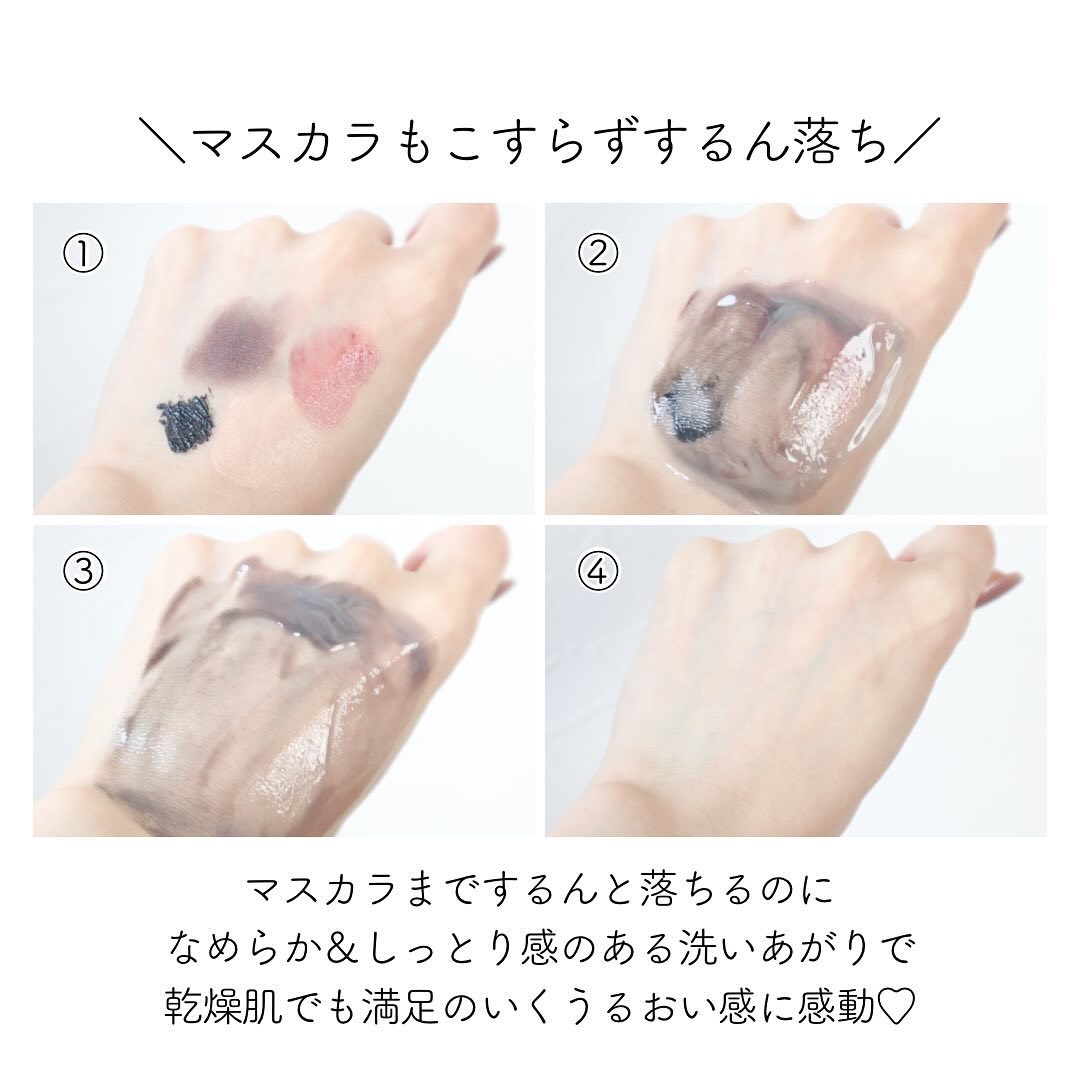 ＼マスカラもこすらずするん落ち／

①

②

③

④

マスカラまでするんと落ちるのに
なめらか＆しっとり感のある洗いあがりで
乾燥肌でも満足のいくうるおい感に感動♡