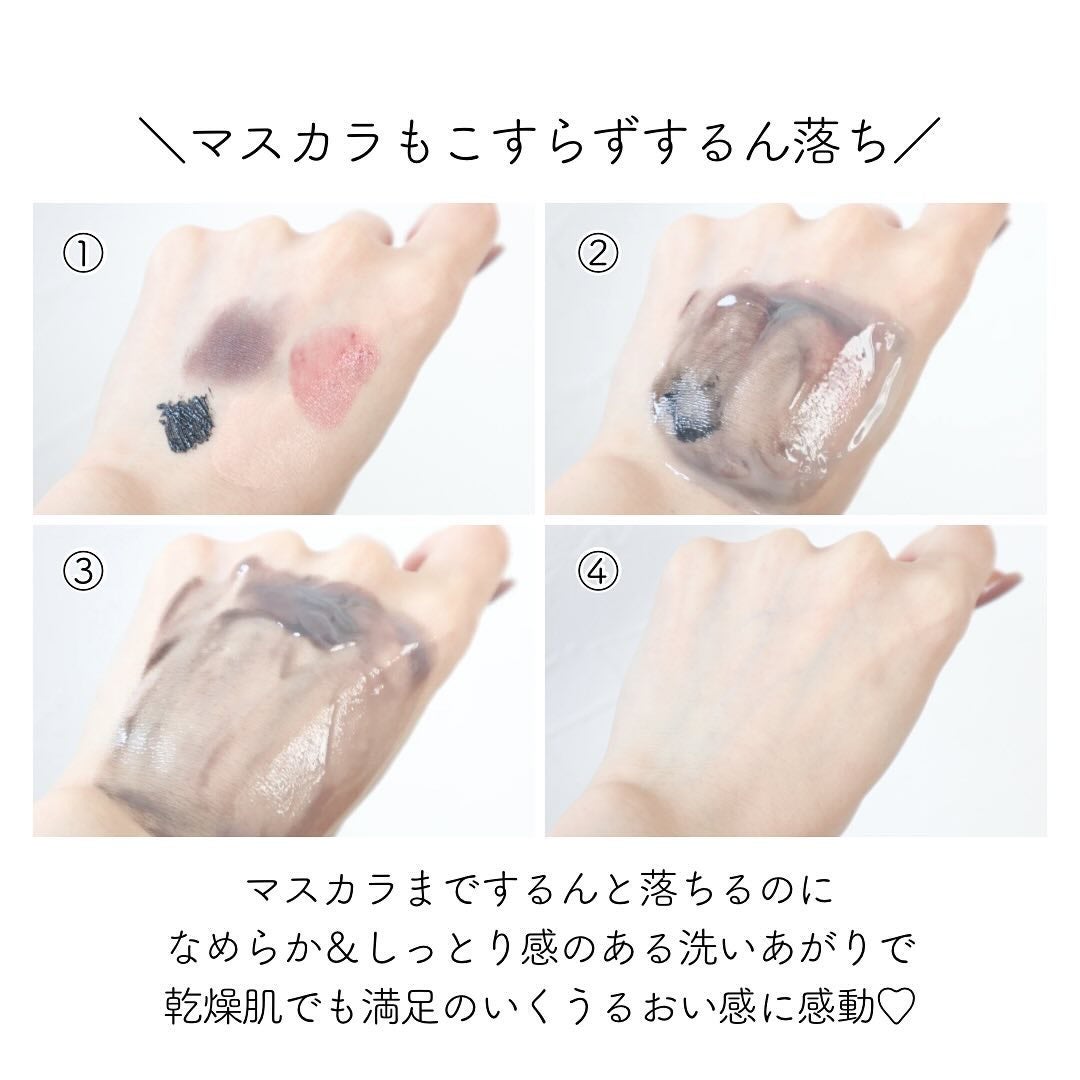 ＼マスカラもこすらずするん落ち／

①

②

③

④

マスカラまでするんと落ちるのに
なめらか&しっとり感のある洗いあがりで
乾燥肌でも満足のいくうるおい感に感動♡