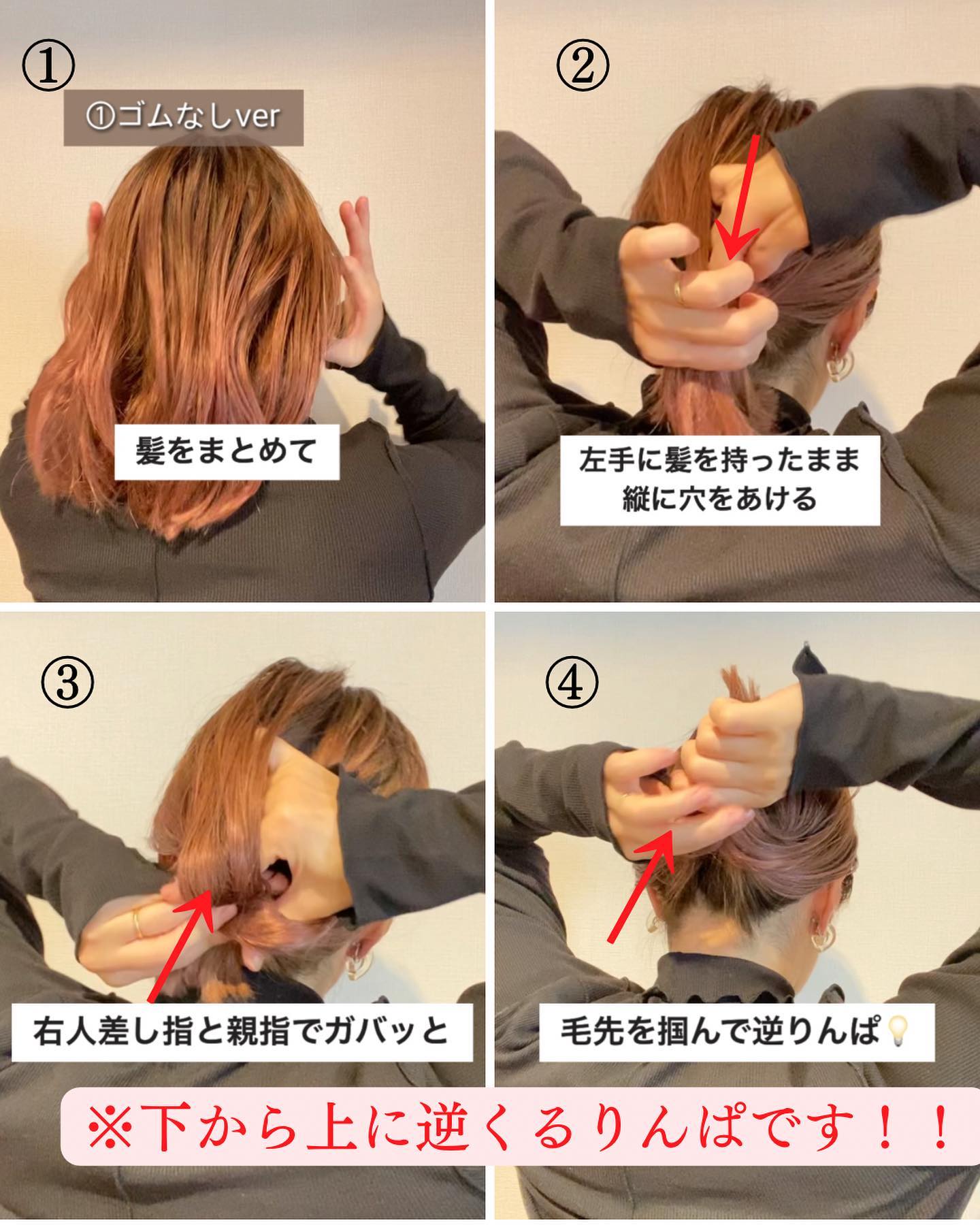 ①
①ゴムなしver
髪をまとめて

②
左手に髪を持ったまま
縦に穴をあける

③
右人差し指と親指でガバッと

④
毛先を掴んで逆りんぱ💡

※下から上に逆くるりんぱです！！