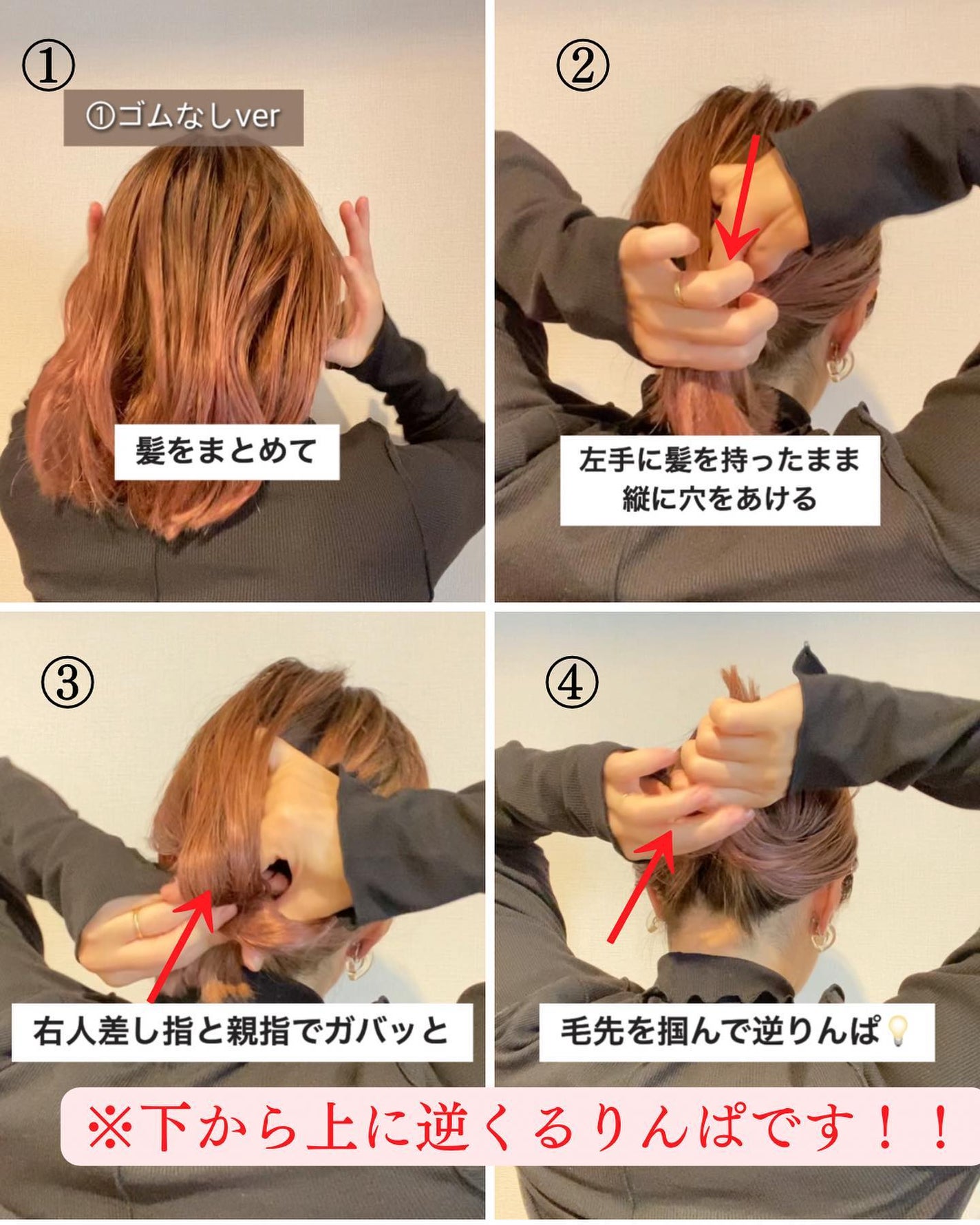 ①

①ゴムなしver

髪をまとめて

②

左手に髪を持ったまま
縦に穴をあける

③

右人差し指と親指でガバッと

④

毛先を掴んで逆りんぱ💡

※下から上に逆くるりんぱです！！