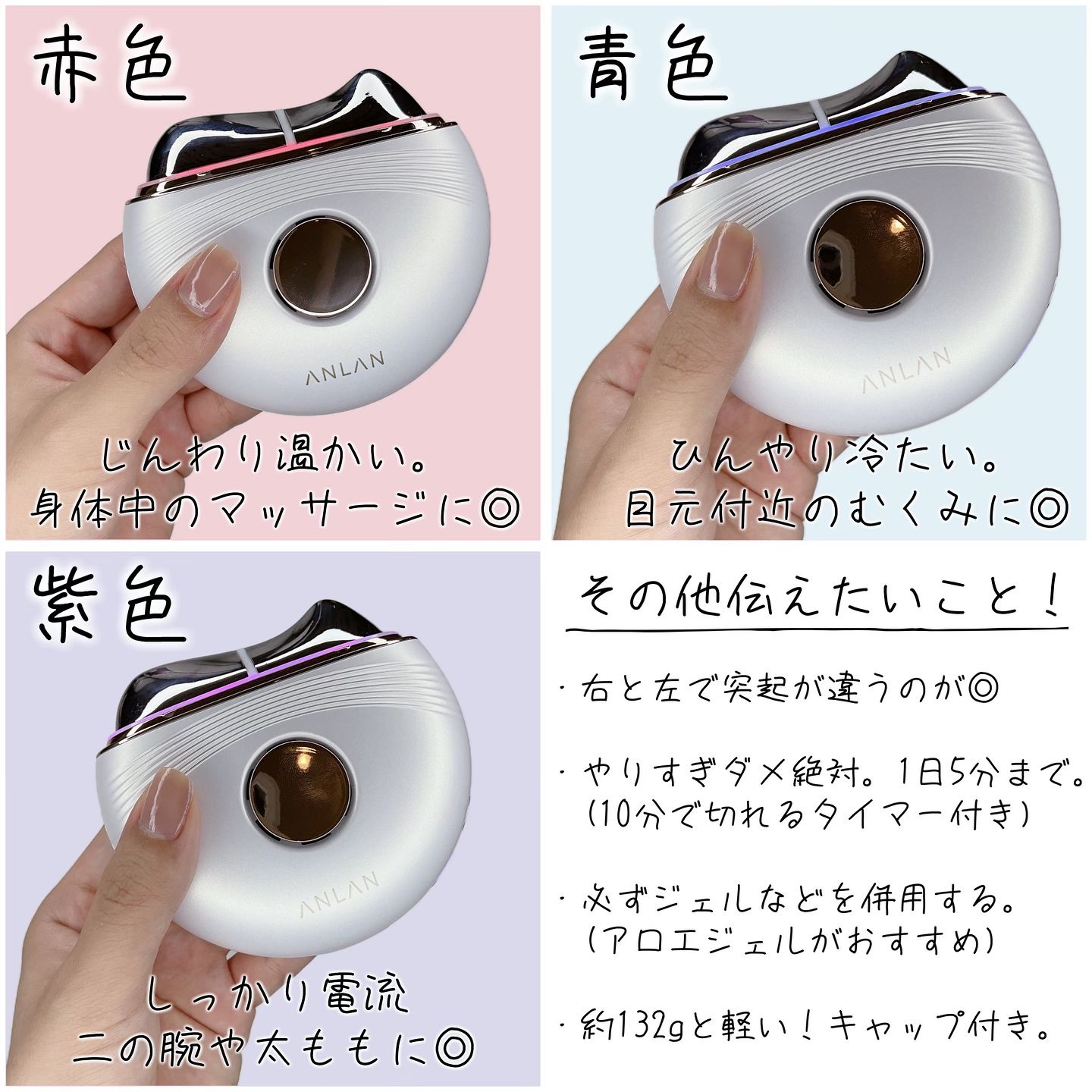 赤色

ANLAN

じんわり温かい。
身体中のマッサージに◎

青色

ANLAN

ひんやり冷たい。
目元付近のむくみに◎

紫色

ANLAN

しっかり電流
二の腕や太ももに◎

その他伝えたいこと！

・右と左で突起が違うのが◎

・やりすぎダメ絶対。1日5分まで。
(10分で切れるタイマー付き)

・必ずジェルなどを併用する。
(アロエジェルがおすすめ)

・約132gと軽い！キャップ付き。