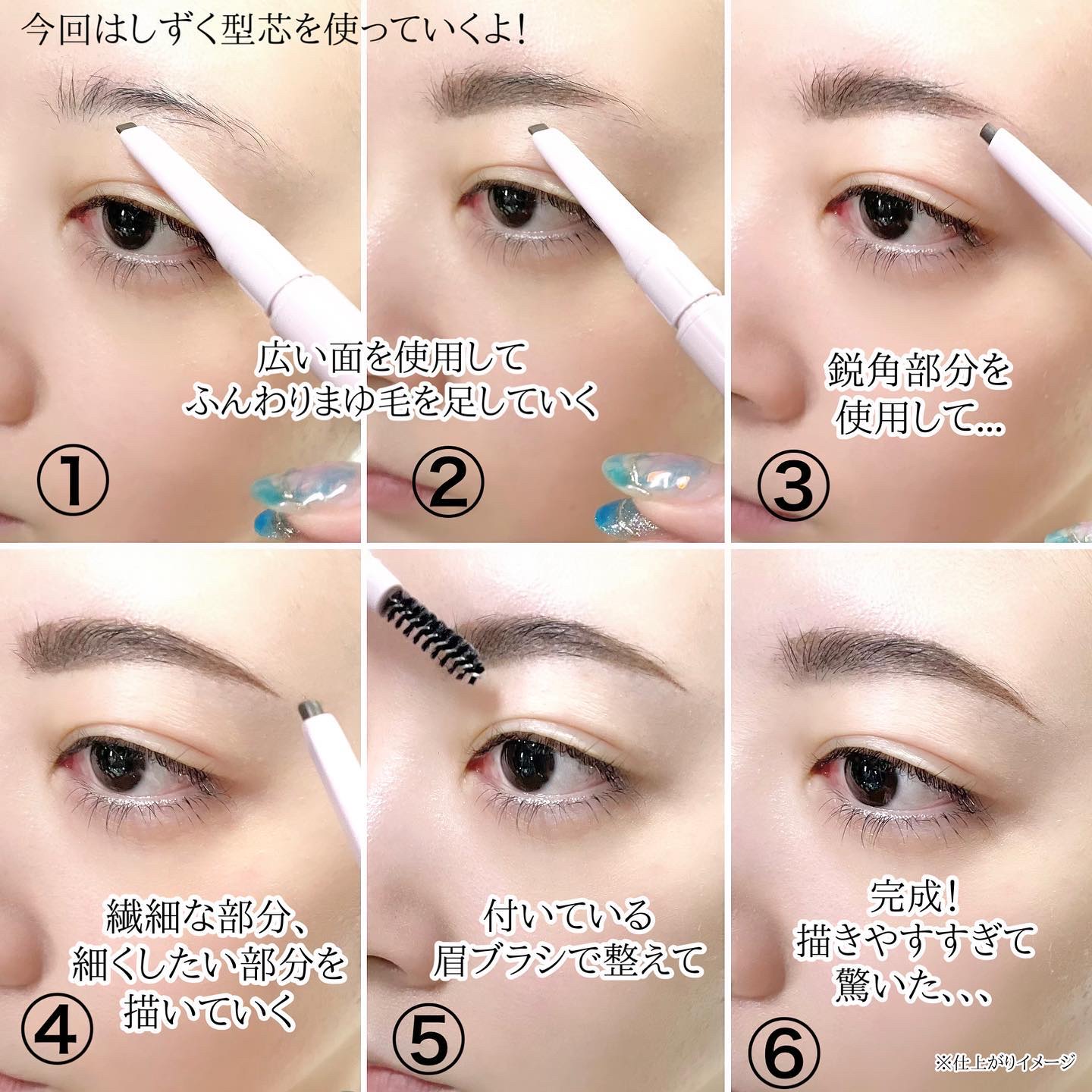 今回はしずく型芯を使っていくよ!

広い面を使用して
ふんわりまゆ毛を足していく

①

②

鋭角部分を
使用して...

③

繊細な部分、
細くしたい部分を
描いていく

④

付いている
眉ブラシで整えて

⑤

完成!
描きやすすぎて
驚いた、、、

⑥

※仕上がりイメージ