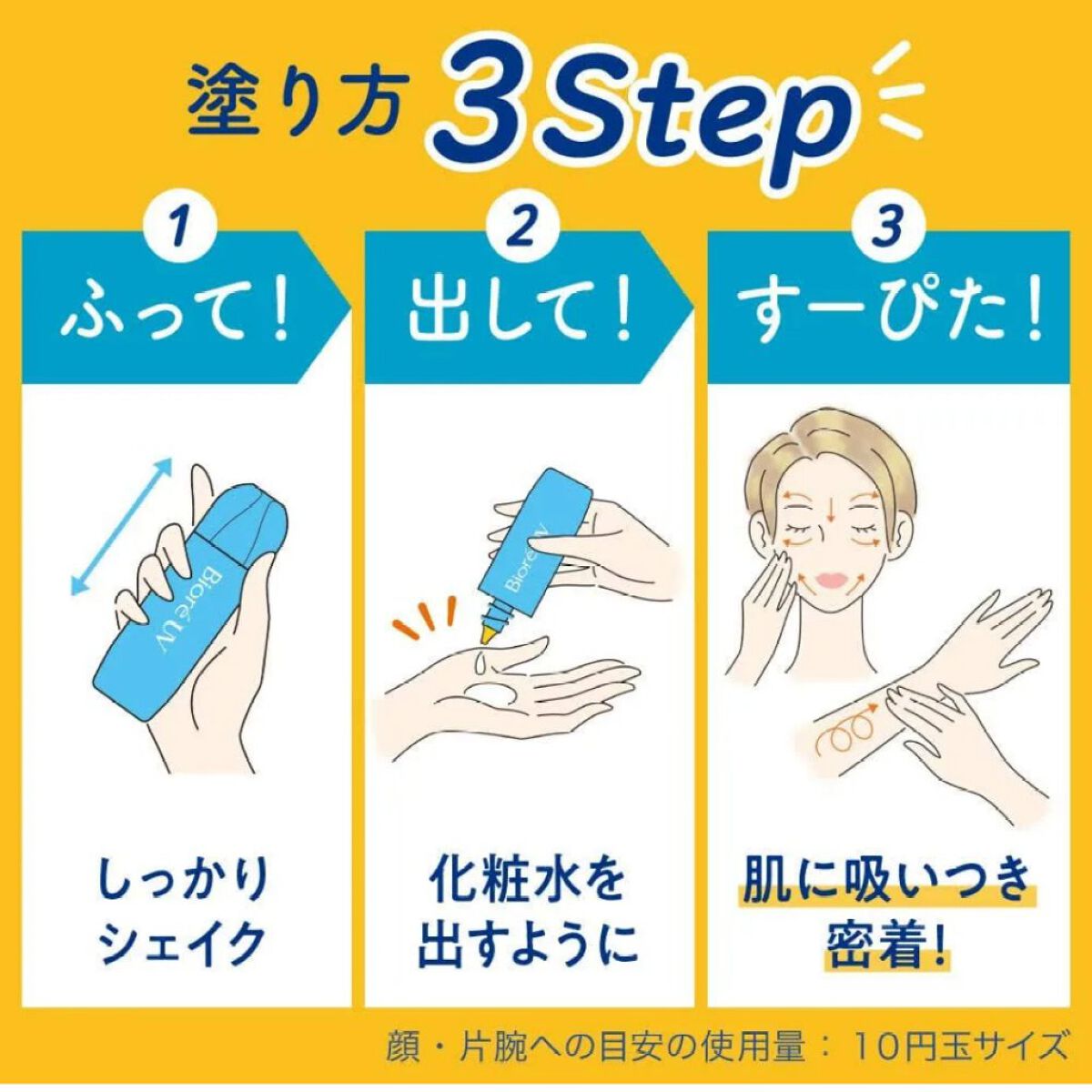 塗り方 3Step

1
ふって!

Bioré UV

しっかり
シェイク

2
出して!

Bioré UV

化粧水を
出すように

3
すーぴた!

肌に吸いつき
密着!

顔・片腕への目安の使用量：10円玉サイズ