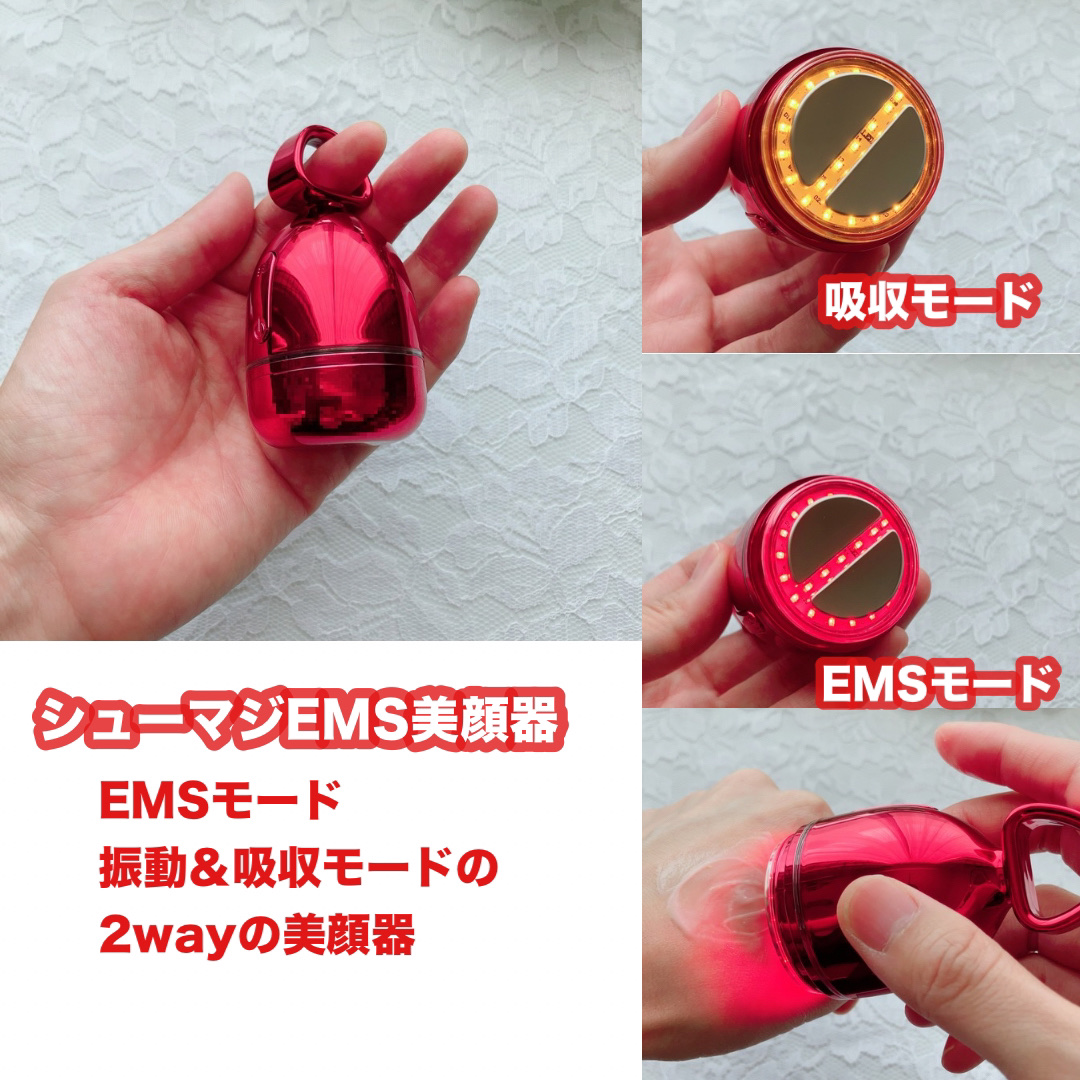 吸収モード

EMSモード

シューマジEMS美顔器

EMSモード
振動＆吸収モードの
2wayの美顔器