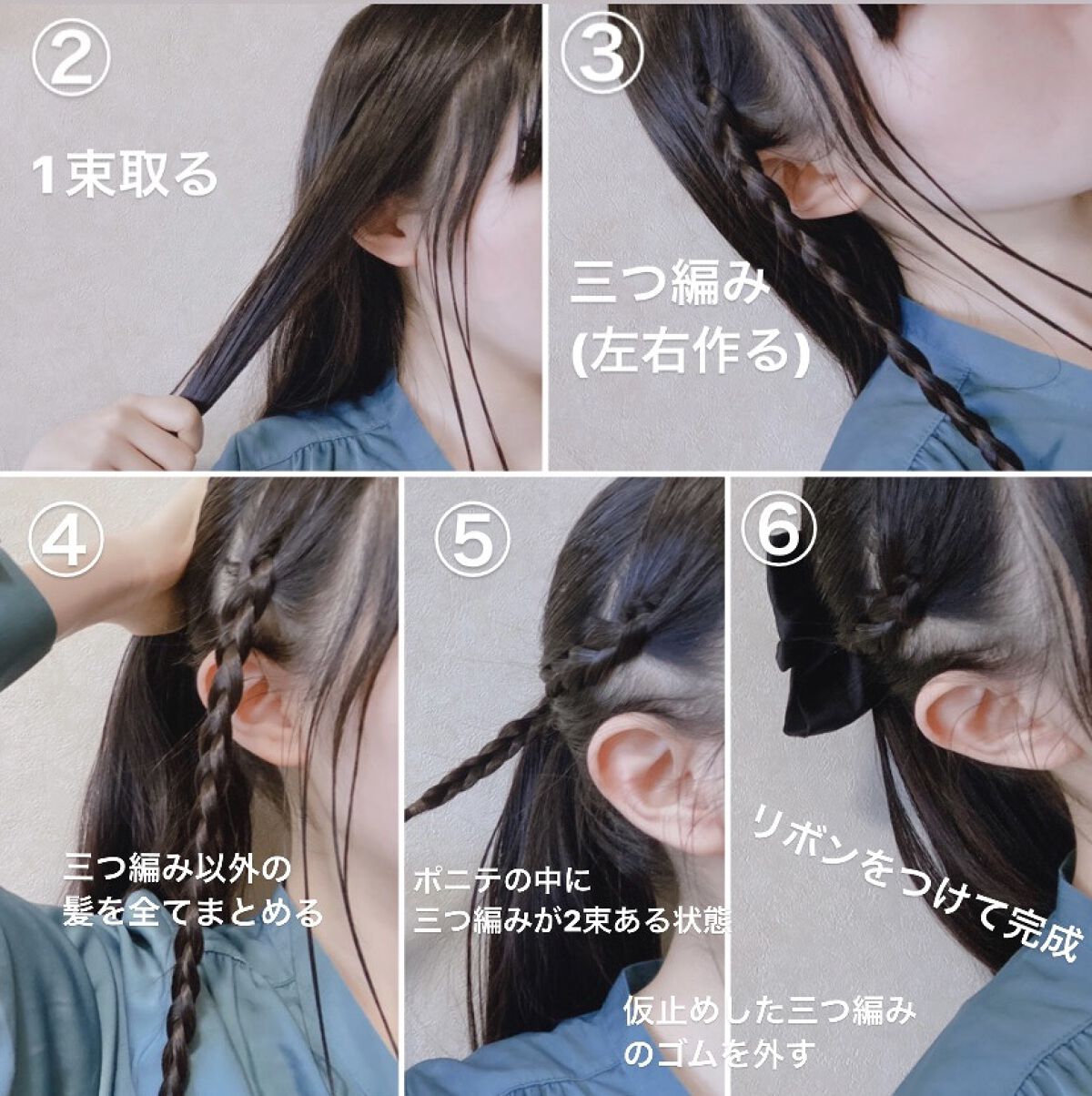 ②
1束取る

③
三つ編み
(左右作る)

④
三つ編み以外の
髪を全てまとめる

⑤
ポニテの中に
三つ編みが2束ある状態

仮止めした三つ編み
のゴムを外す

⑥
リボンをつけて完成