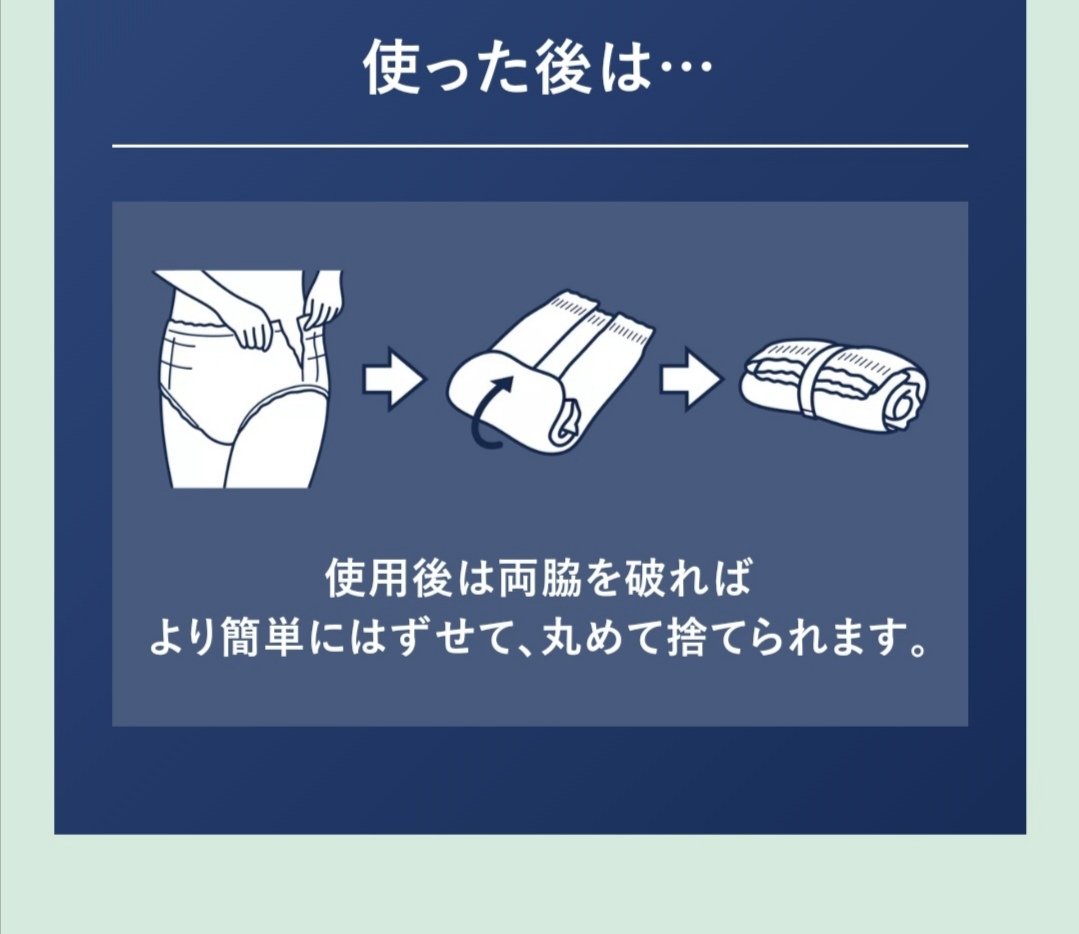 使った後は…

使用後は両脇を破れば
より簡単にはずせて、丸めて捨てられます。