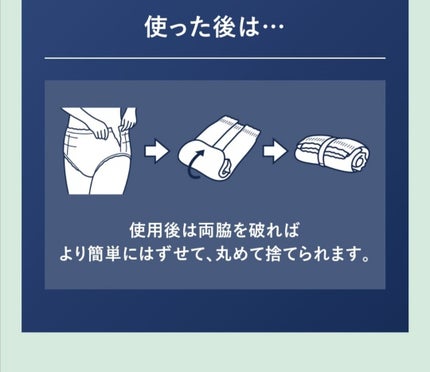 使った後は…

使用後は両脇を破れば
より簡単にはずせて、丸めて捨てられます。