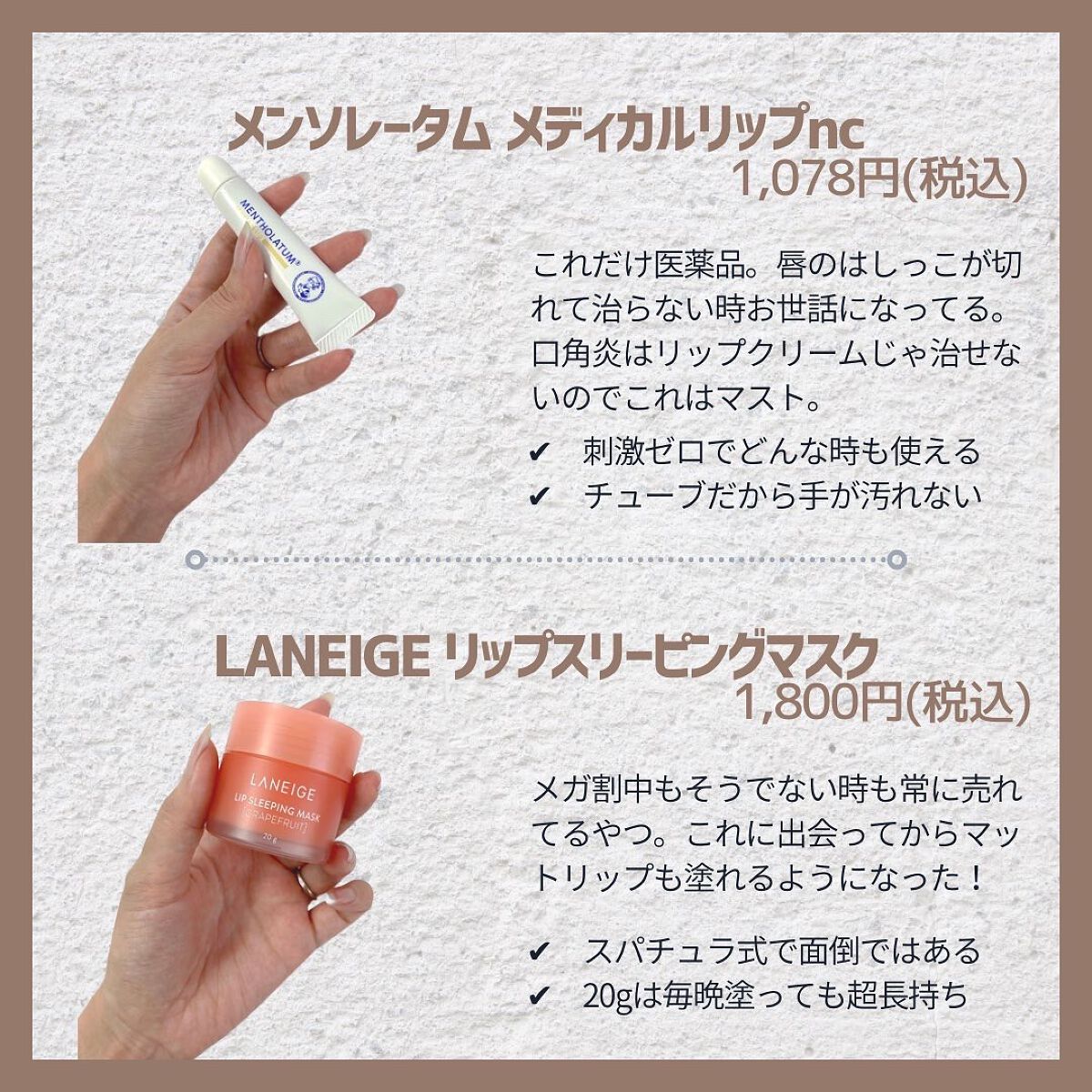 メンソレータム メディカルリップnc
1,078円(税込)

MENTHOLATUM®

これだけ医薬品。唇のはしっこが切れて治らない時お世話になってる。口角炎はリップクリームじゃ治せないのでこれはマスト。

✔ 刺激ゼロでどんな時も使える
✔ チューブだから手が汚れない

LANEIGE リップスリーピングマスク
1,800円(税込)

LANEIGE
LIP SLEEPING MASK
[GRAPEFRUIT]
20 g

メガ割中もそうでない時も常に売れてるやつ。これに出会ってからマットリップも塗れるようになった！

✔ スパチュラ式で面倒ではある
✔ 20gは毎晩塗っても超長持ち