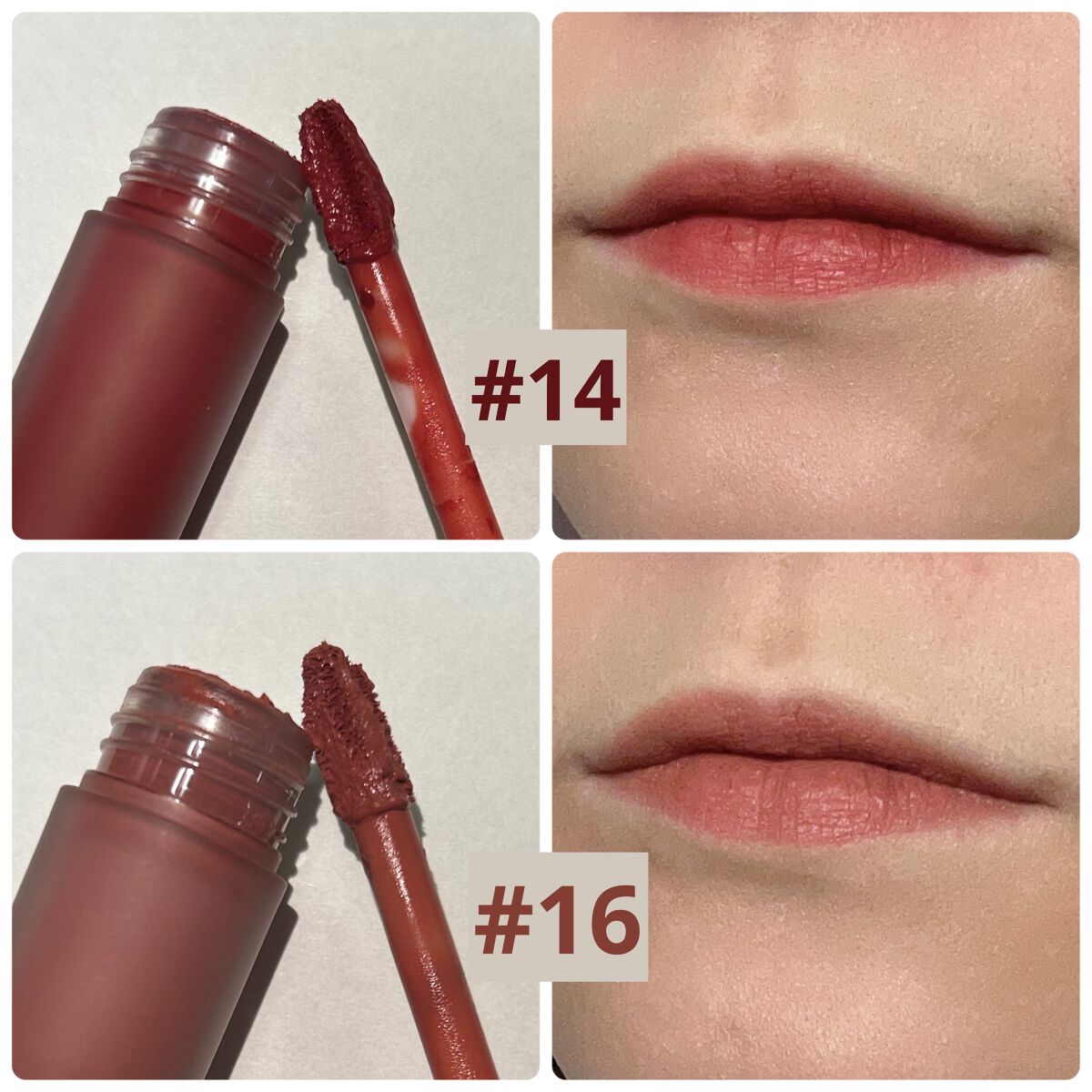 #14

#16