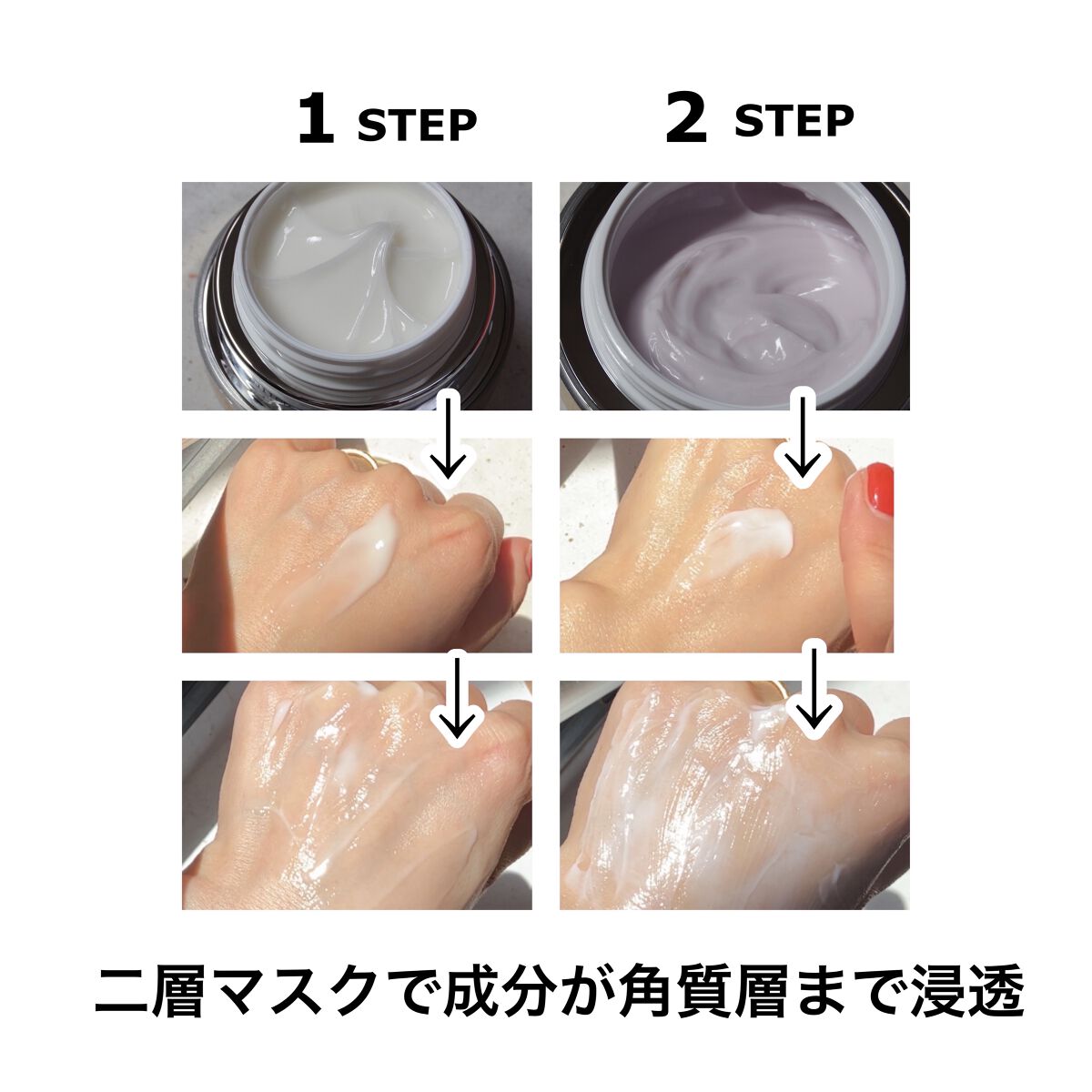 1 STEP

2 STEP

二層マスクで成分が角質層まで浸透