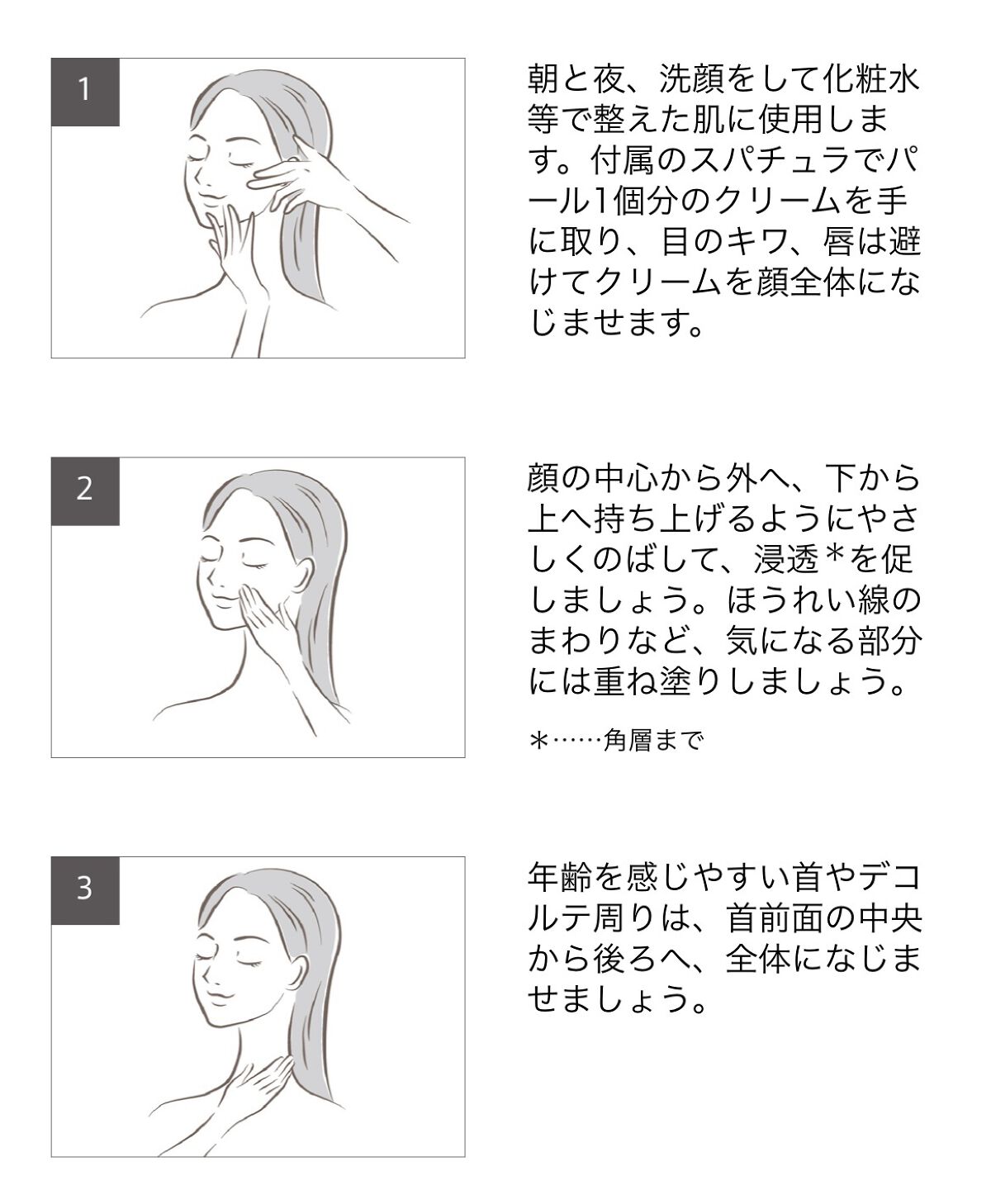 1

朝と夜、洗顔をして化粧水等で整えた肌に使用します。付属のスパチュラでパール1個分のクリームを手に取り、目のキワ、唇は避けてクリームを顔全体になじませます。

2

顔の中心から外へ、下から上へ持ち上げるようにやさしくのばして、浸透＊を促しましょう。ほうれい線のまわりなど、気になる部分には重ね塗りしましょう。

＊……角層まで

3

年齢を感じやすい首やデコルテ周りは、首前面の中央から後ろへ、全体になじませましょう。