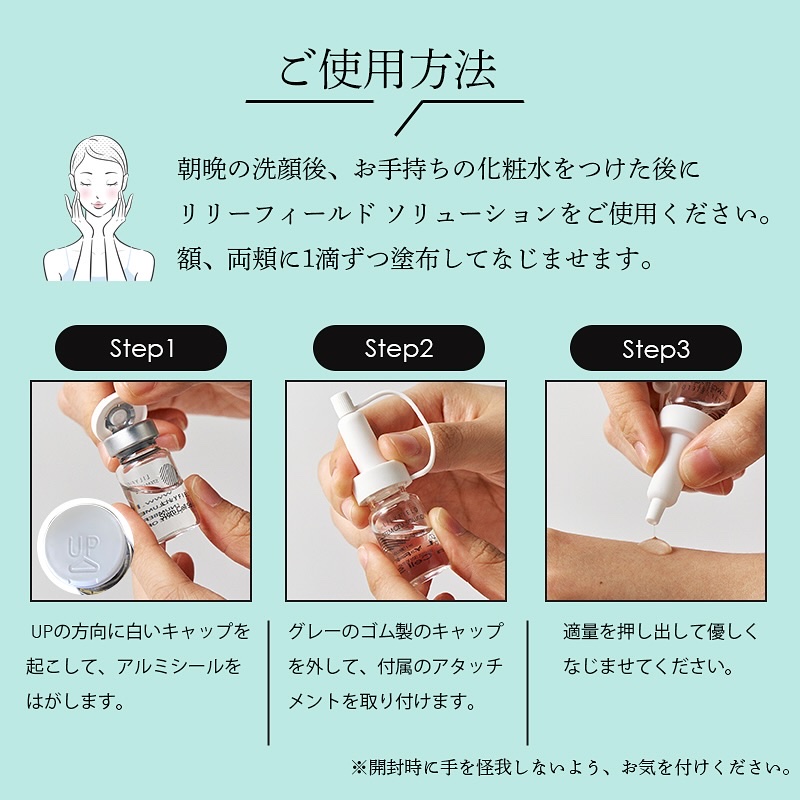 ご使用方法

朝晩の洗顔後、お手持ちの化粧水をつけた後に リリーフィールド ソリューションをご使用ください。 額、両頬に1滴ずつ塗布してなじませます。

Step1

UP

UPの方向に白いキャップを起こして、アルミシールをはがします。

Step2

グレーのゴム製のキャップを外して、付属のアタッチメントを取り付けます。

Step3

適量を押し出して優しくなじませてください。

※開封時に手を怪我しないよう、お気を付けください。