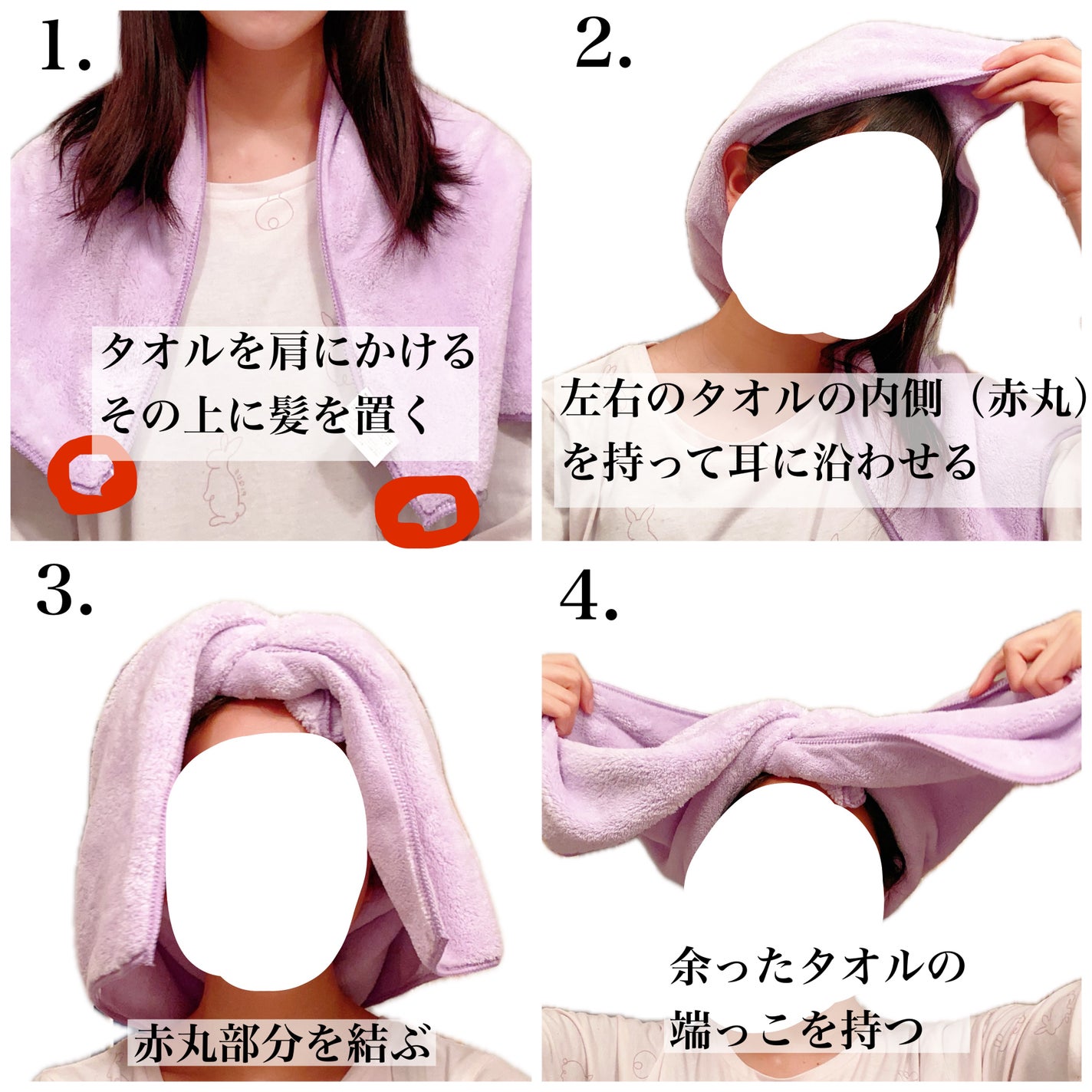 1.

タオルを肩にかける
その上に髪を置く

2.

左右のタオルの内側（赤丸）
を持って耳に沿わせる

3.

赤丸部分を結ぶ

4.

余ったタオルの
端っこを持つ