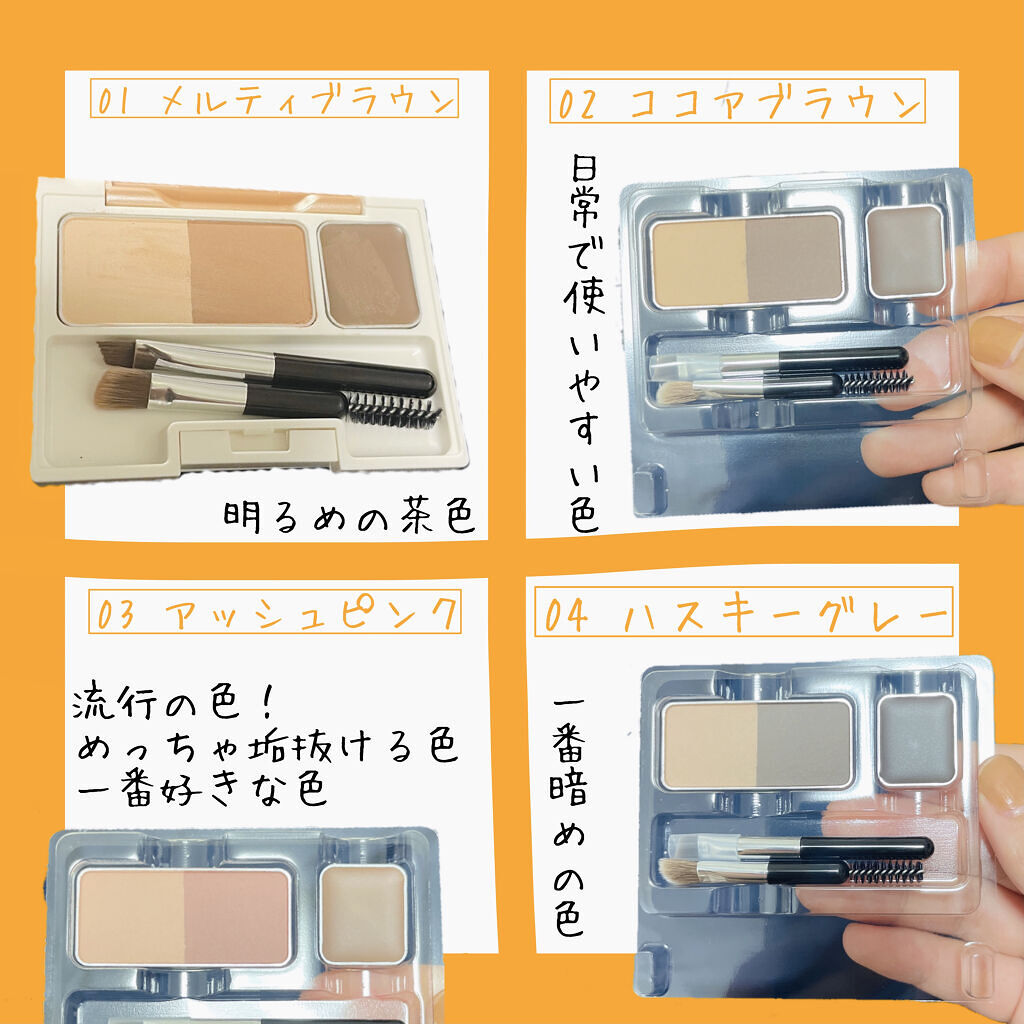 01 メルティブラウン

明るめの茶色

02 ココアブラウン

日常で使いやすい色

03 アッシュピンク

流行の色！
めっちゃ垢抜ける色
一番好きな色

04 ハスキーグレー

一番暗めの色