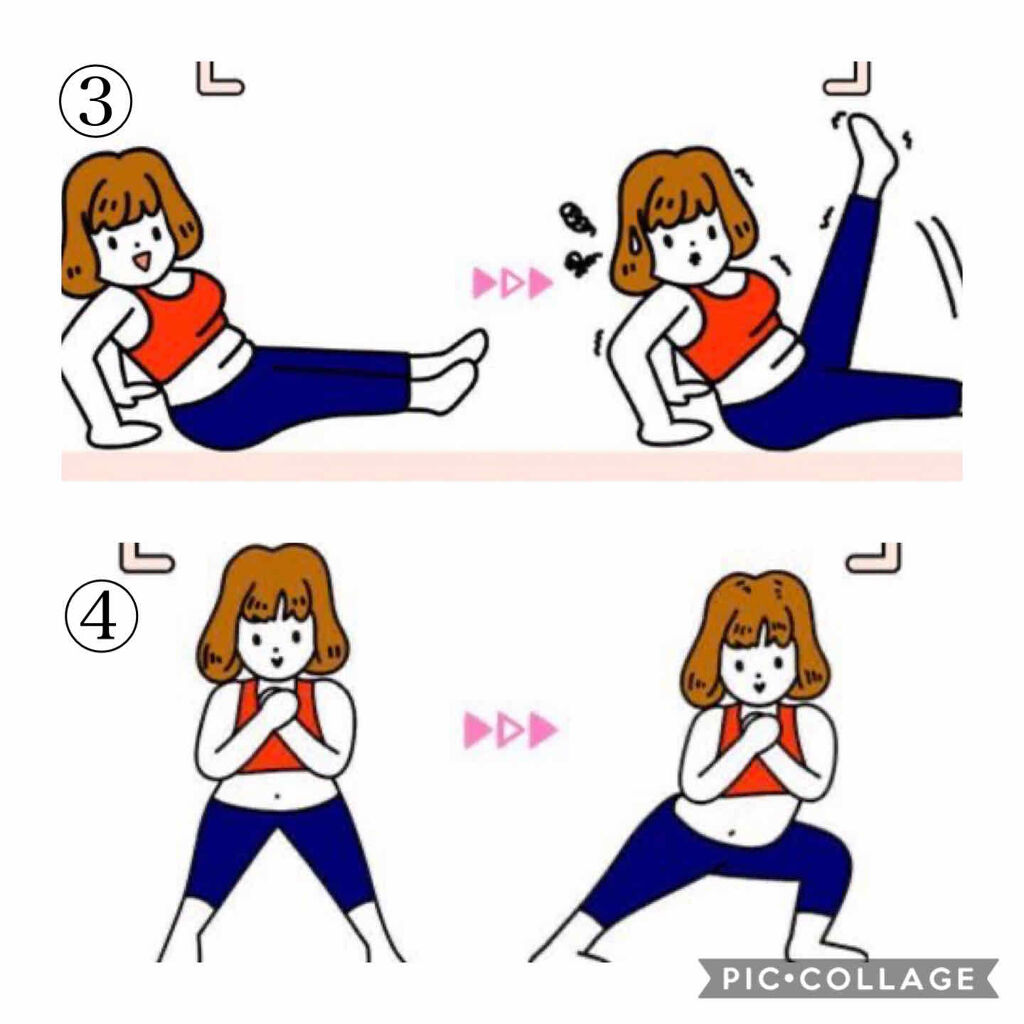 ③

④

PIC•COLLAGE