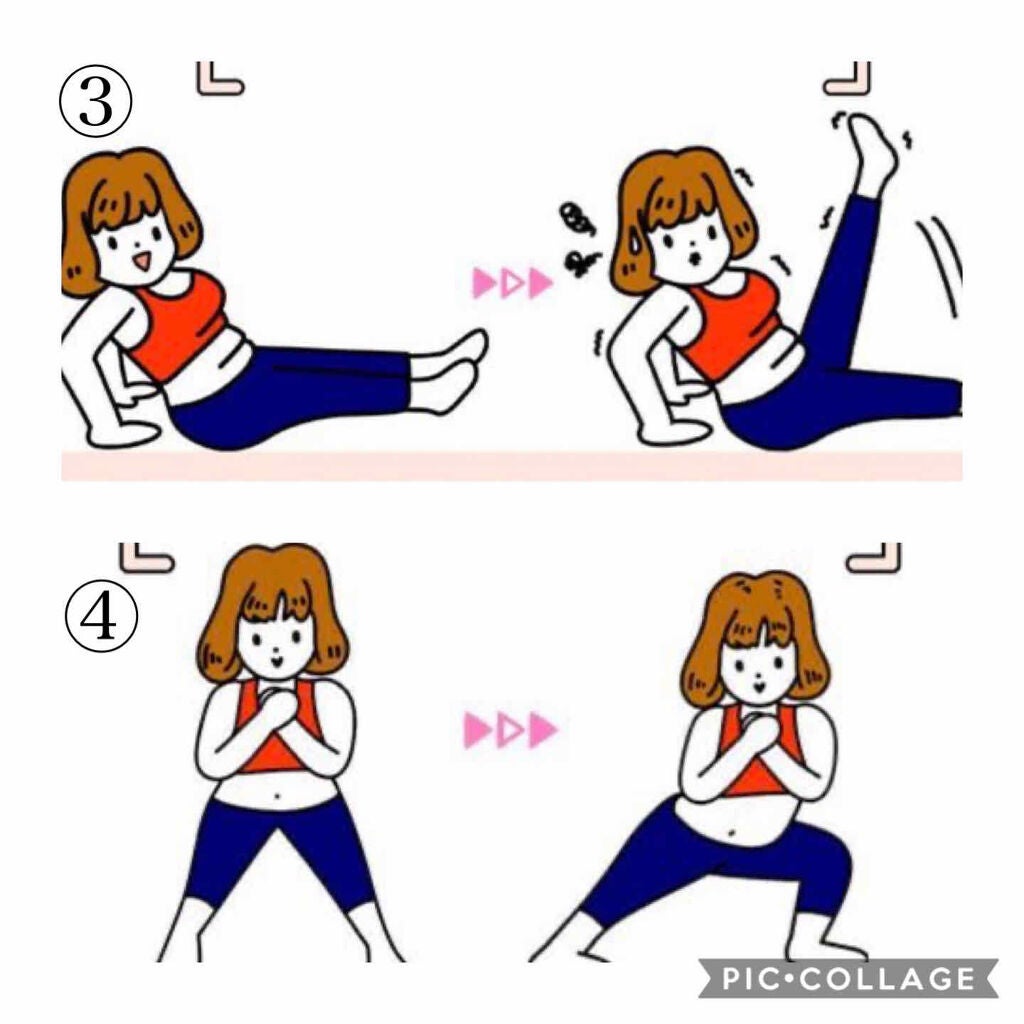 ③

④

PIC•COLLAGE