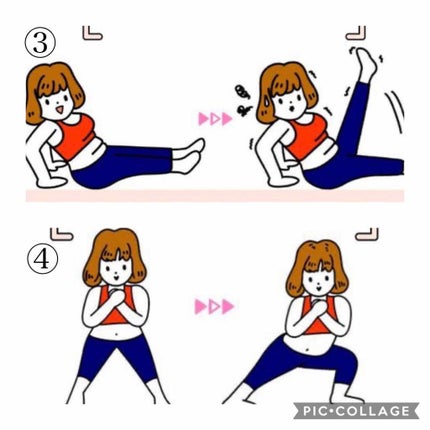 ③

④

PIC•COLLAGE