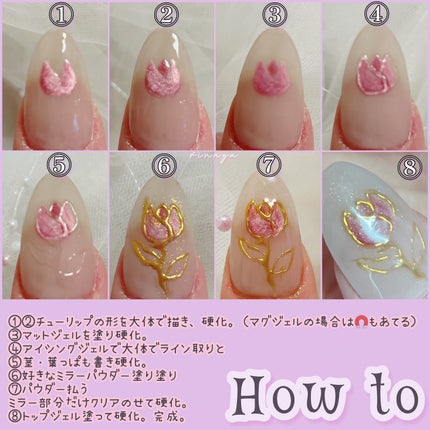 ①

②

③

④

⑤

⑥

⑦

⑧

①②チューリップの形を大体で描き、硬化。（マグジェルの場合は🧲もあてる）
③マットジェルを塗り硬化。
④アイシングジェルで大体でライン取りと
⑤茎・葉っぱも書き硬化。
⑥好きなミラーパウダー塗り塗り
⑦パウダー払う
ミラー部分だけクリアのせて硬化。
⑧トップジェル塗って硬化。完成。

How to