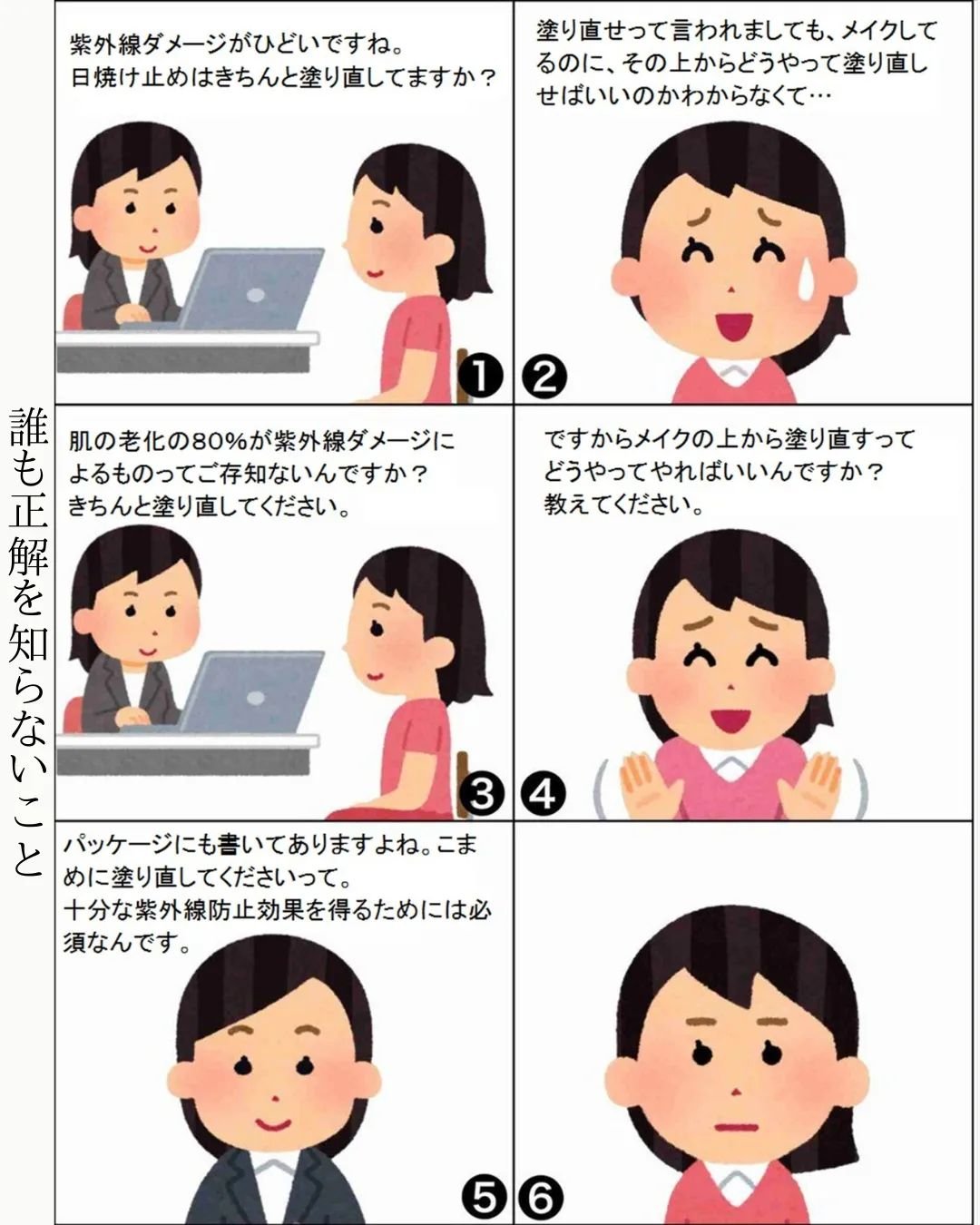 誰も正解を知らないこと

紫外線ダメージがひどいですね。日焼け止めはきちんと塗り直してますか？

❶

塗り直せって言われましても、メイクしてるのに、その上からどうやって塗り直しせばいいのかわからなくて…

❷

肌の老化の80%が紫外線ダメージによるものってご存知ないんですか？きちんと塗り直してください。

❸

ですからメイクの上から塗り直すってどうやってやればいいんですか？教えてください。

❹

パッケージにも書いてありますよね。こまめに塗り直してくださいって。十分な紫外線防止効果を得るためには必須なんです。

❺

❻