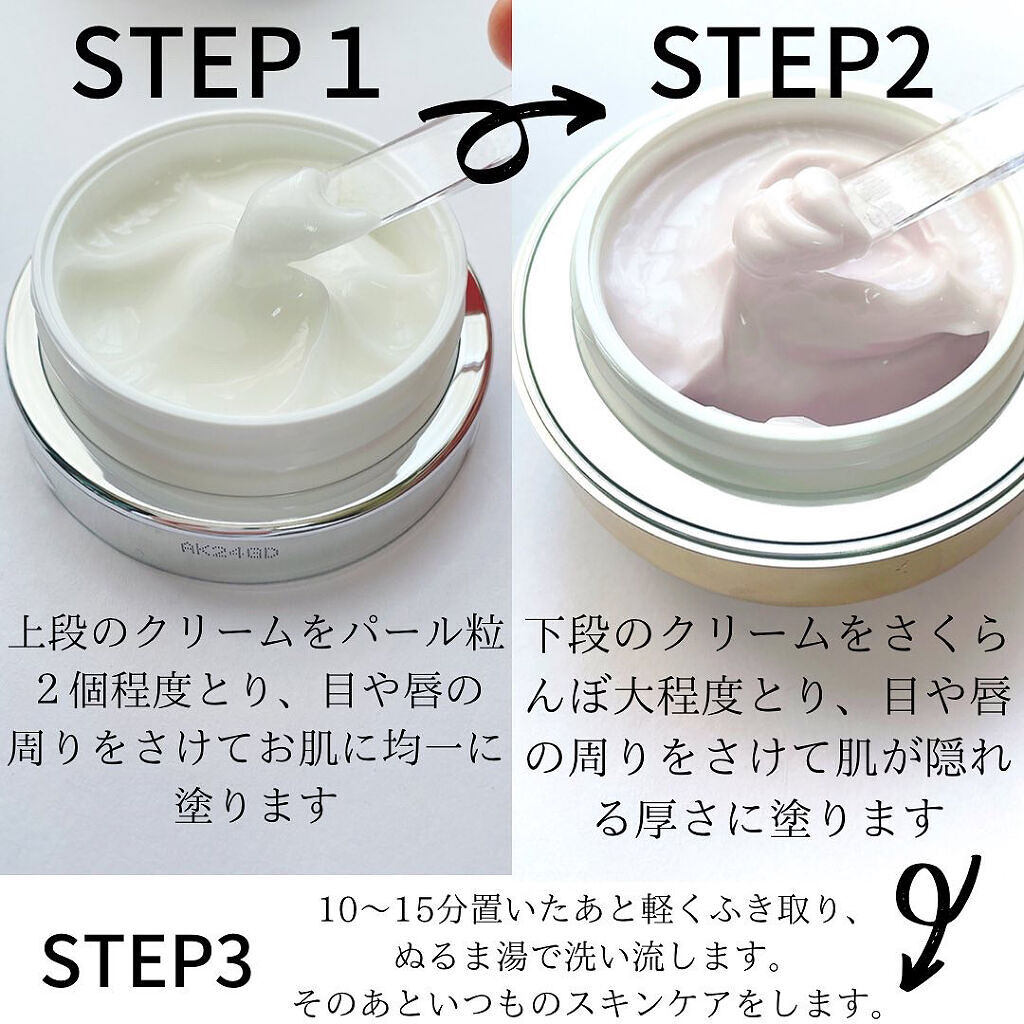 STEP 1

STEP2

AK248D

上段のクリームをパール粒２個程度とり、目や唇の周りをさけてお肌に均一に塗ります

下段のクリームをさくらんぼ大程度とり、目や唇の周りをさけて肌が隠れる厚さに塗ります

STEP3

10〜15分置いたあと軽くふき取り、ぬるま湯で洗い流します。そのあといつものスキンケアをします。