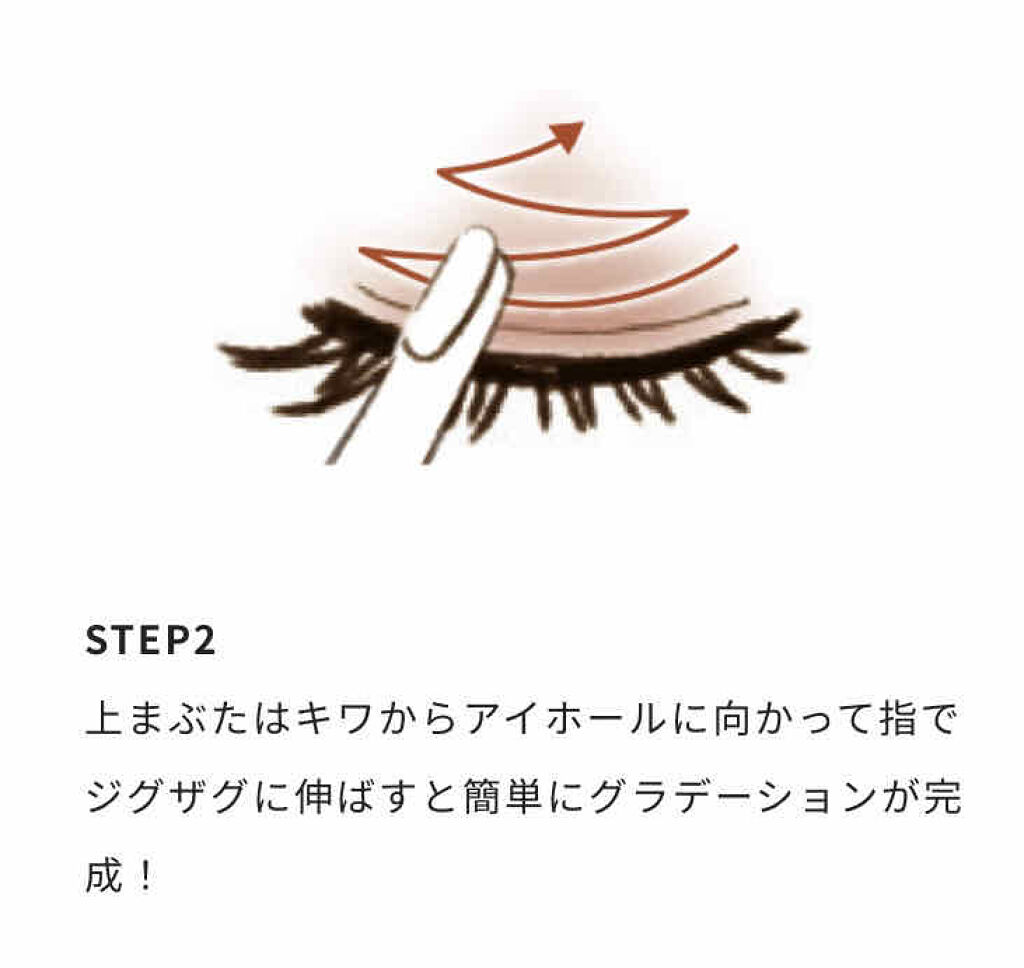 STEP2

上まぶたはキワからアイホールに向かって指でジグザグに伸ばすと簡単にグラデーションが完成！