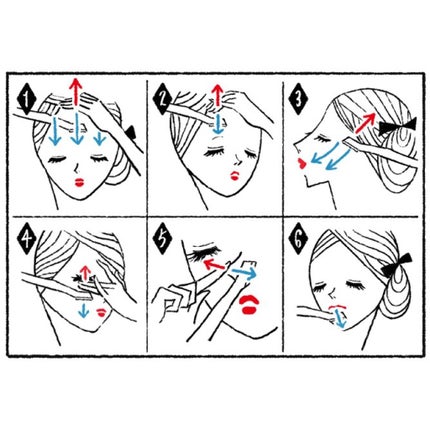 1
2
3
4
5
6