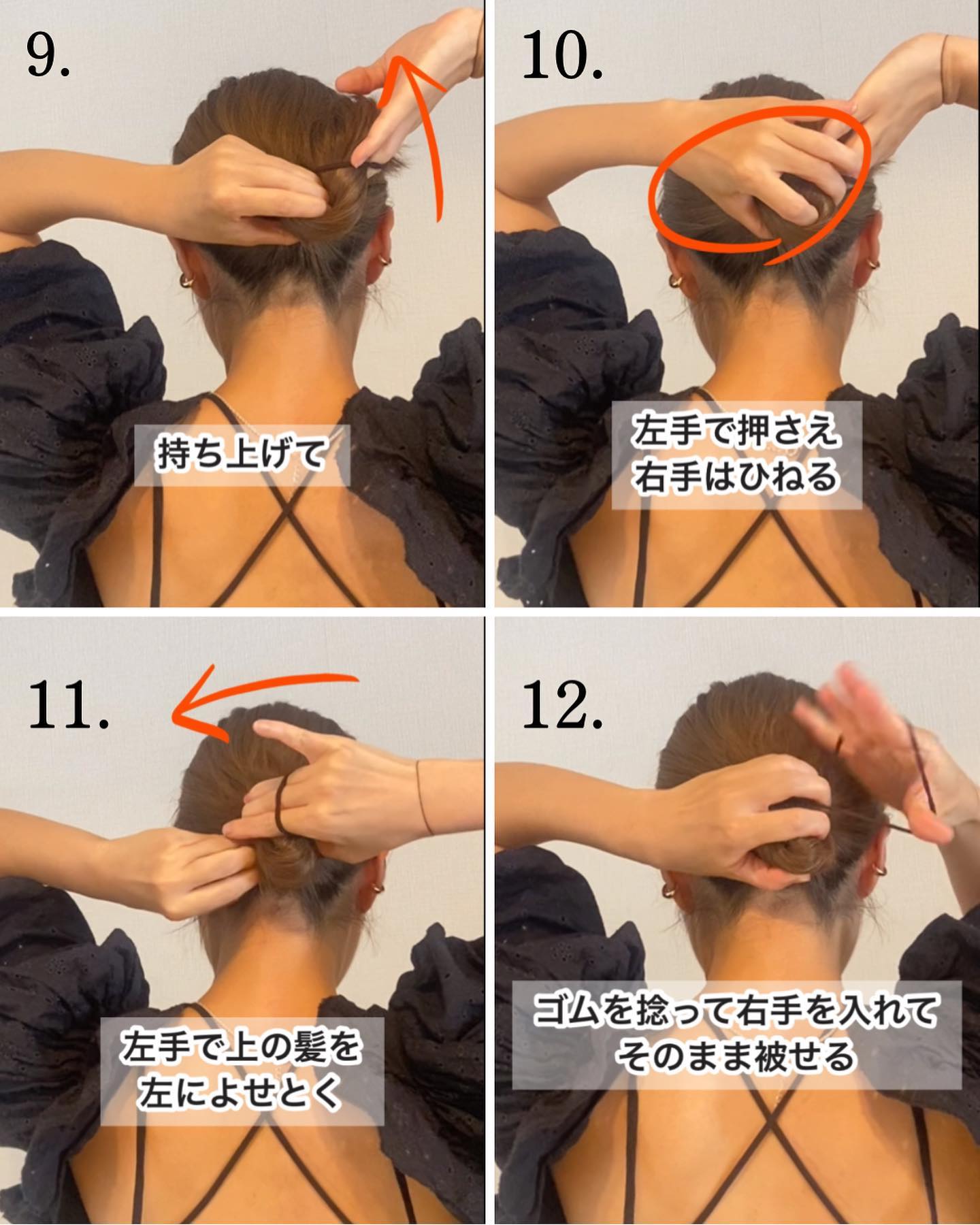 9.

持ち上げて

10.

左手で押さえ
右手はひねる

11.

左手で上の髪を
左によせとく

12.

ゴムを捻って右手を入れて
そのまま被せる