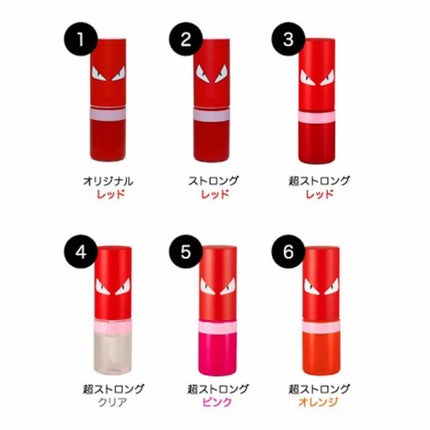 1
オリジナル
レッド

2
ストロング
レッド

3
超ストロング
レッド

4
超ストロング
クリア

5
超ストロング
ピンク

6
超ストロング
オレンジ