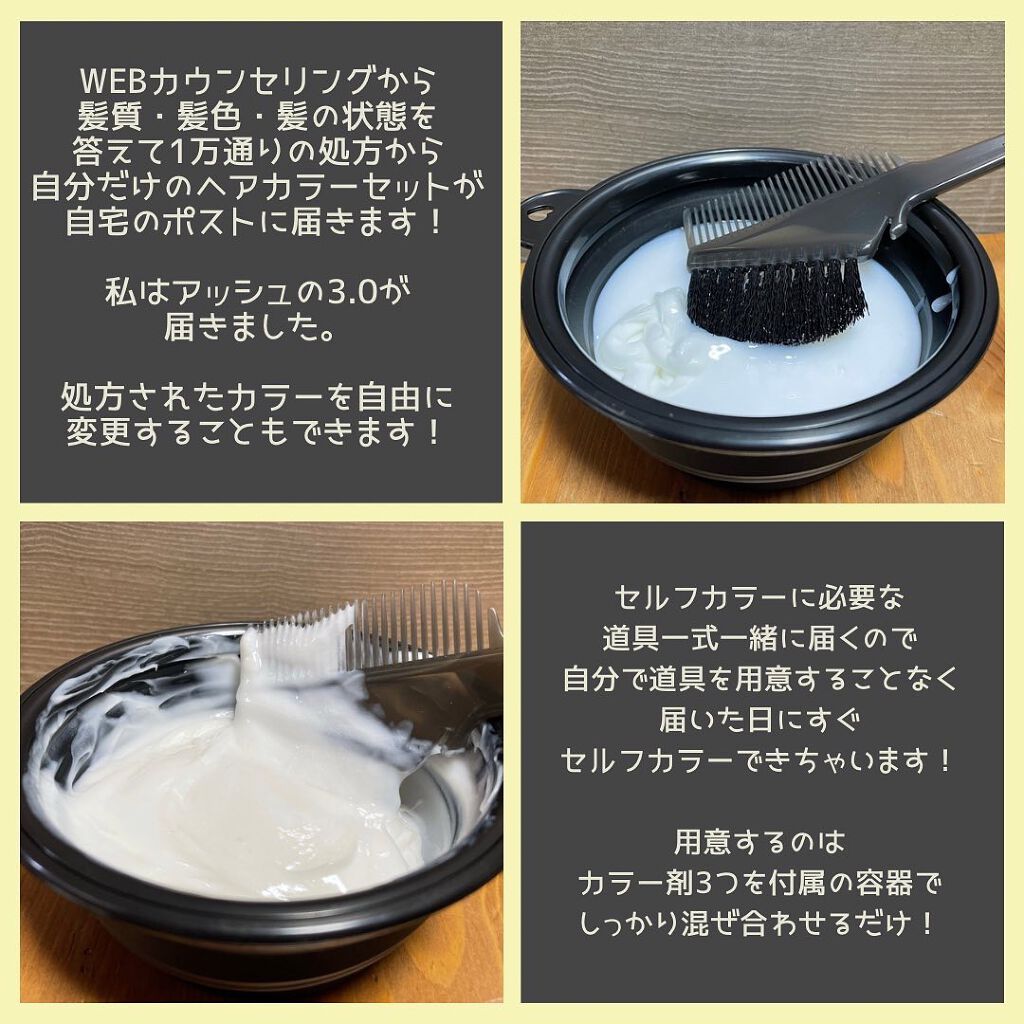 WEBカウンセリングから
髪質・髪色・髪の状態を
答えて1万通りの処方から
自分だけのヘアカラーセットが
自宅のポストに届きます！

私はアッシュの3.0が
届きました。

処方されたカラーを自由に
変更することもできます！

セルフカラーに必要な
道具一式一緒に届くので
自分で道具を用意することなく
届いた日にすぐ
セルフカラーできちゃいます！

用意するのは
カラー剤3つを付属の容器で
しっかり混ぜ合わせるだけ！