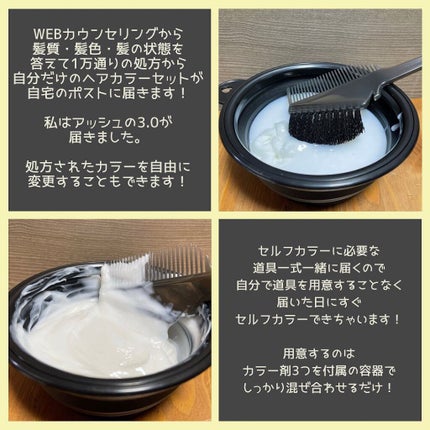 WEBカウンセリングから
髪質・髪色・髪の状態を
答えて1万通りの処方から
自分だけのヘアカラーセットが
自宅のポストに届きます！

私はアッシュの3.0が
届きました。

処方されたカラーを自由に
変更することもできます！

セルフカラーに必要な
道具一式一緒に届くので
自分で道具を用意することなく
届いた日にすぐ
セルフカラーできちゃいます！

用意するのは
カラー剤3つを付属の容器で
しっかり混ぜ合わせるだけ！