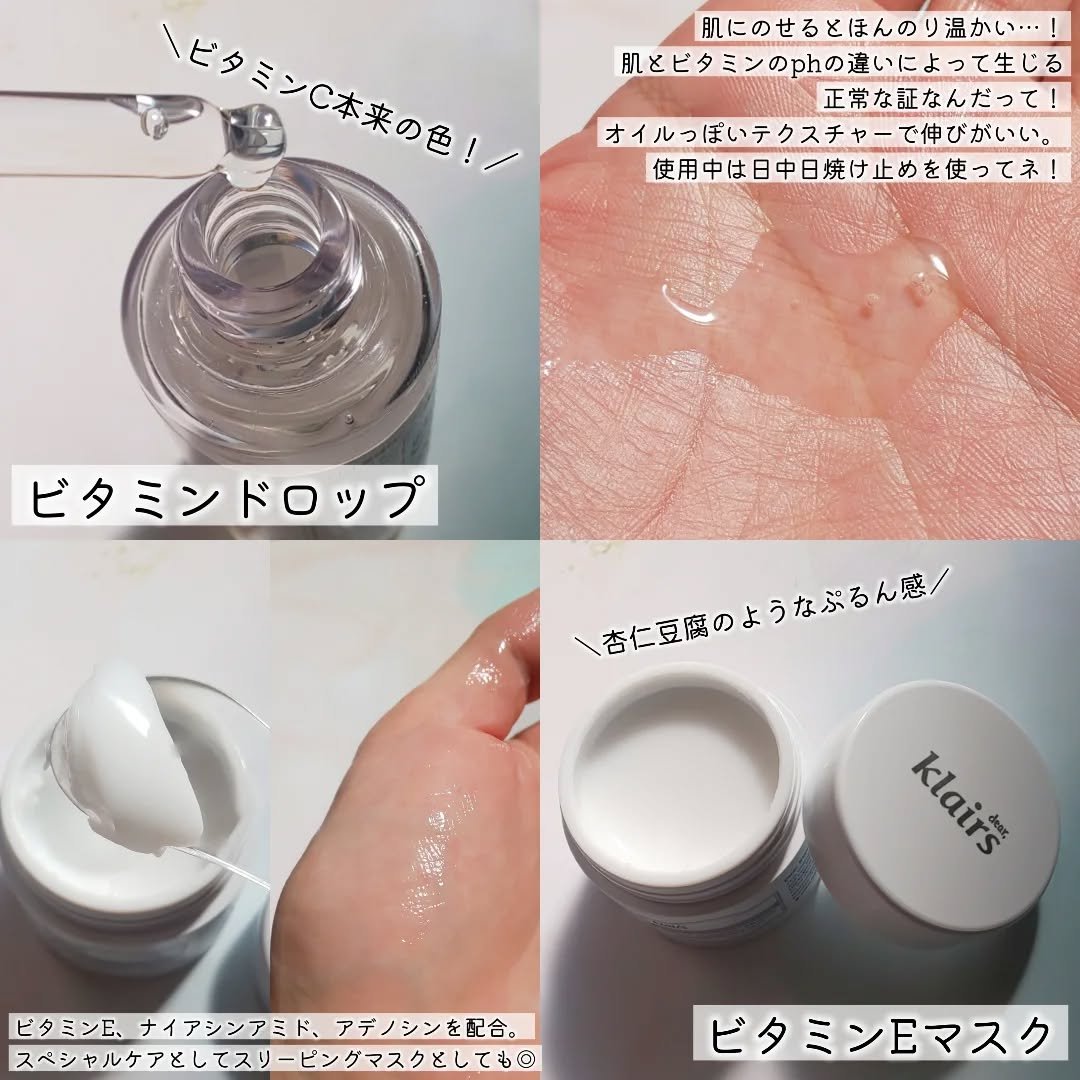 ＼ビタミンC本来の色！／

ビタミンドロップ

肌にのせるとほんのり温かい…！
肌とビタミンのphの違いによって生じる
正常な証なんだって！
オイルっぽいテクスチャーで伸びがいい。
使用中は日中日焼け止めを使ってネ！

ビタミンE、ナイアシンアミド、アデノシンを配合。
スペシャルケアとしてスリーピングマスクとしても◎

＼杏仁豆腐のようなぷるん感／

dear, klairs

ビタミンEマスク