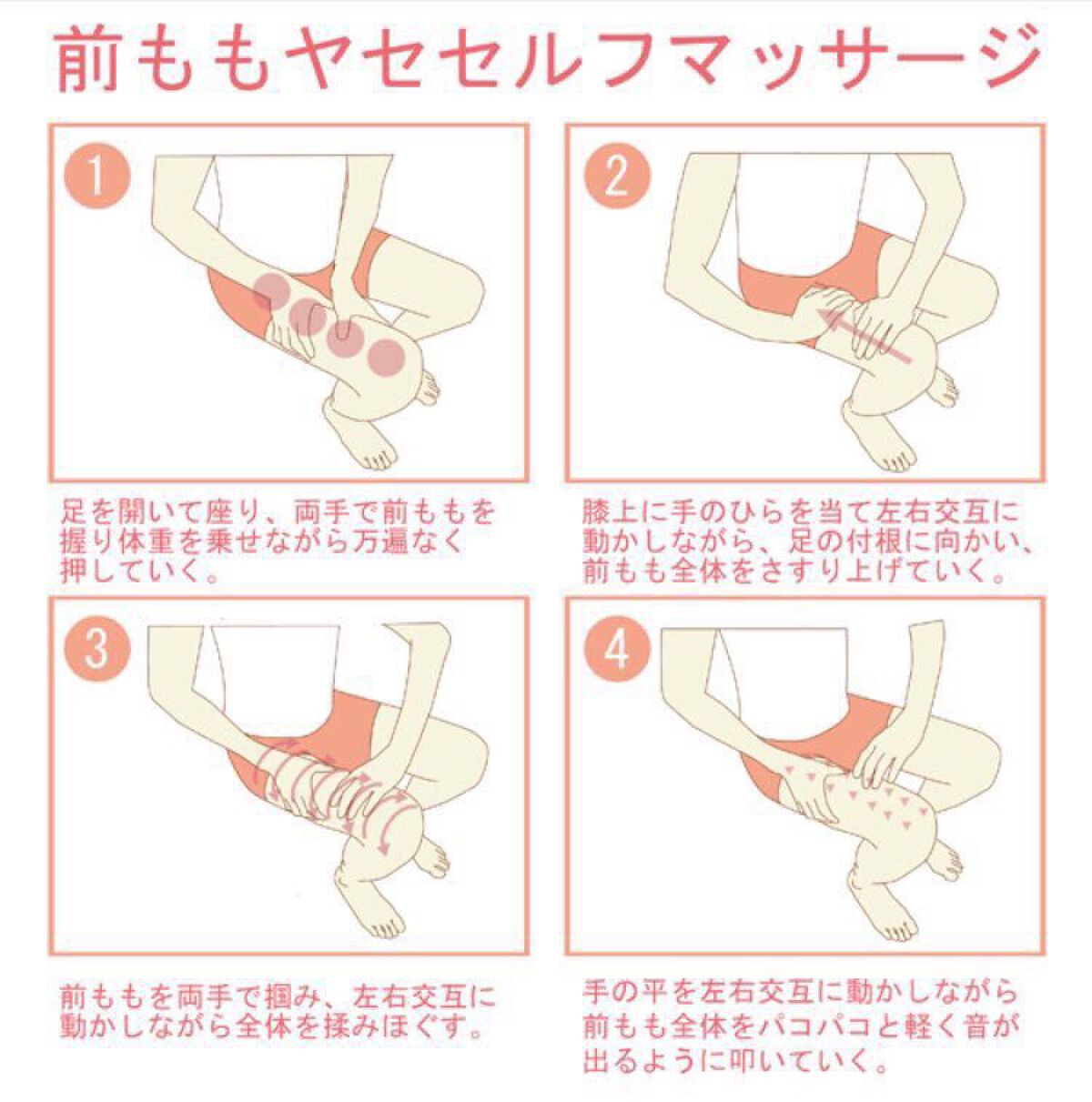 前ももヤセセルフマッサージ

1

足を開いて座り、両手で前ももを握り体重を乗せながら万遍なく押していく。

2

膝上に手のひらを当て左右交互に動かしながら、足の付根に向かい、前もも全体をさすり上げていく。

3

前ももを両手で掴み、左右交互に動かしながら全体を揉みほぐす。

4

手の平を左右交互に動かしながら前もも全体をパコパコと軽く音が出るように叩いていく。