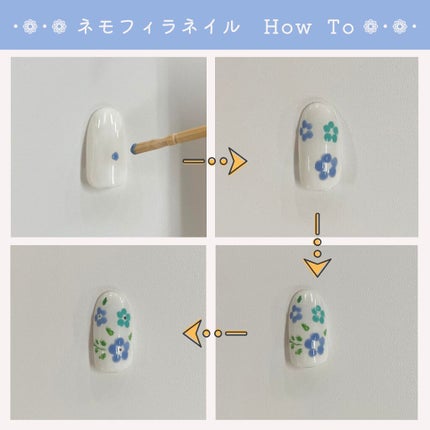 ネモフィラネイル How To