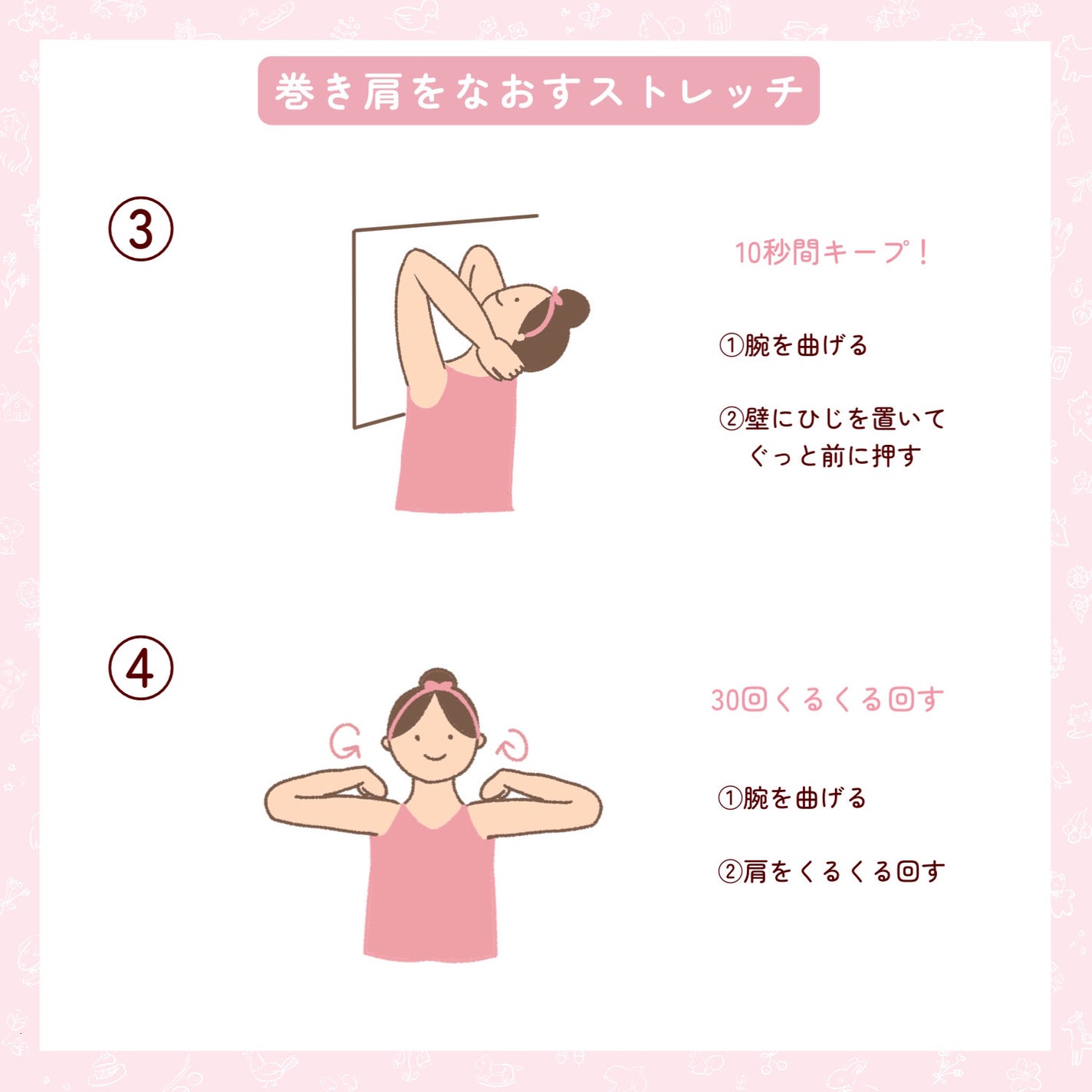 巻き肩をなおすストレッチ

③

10秒間キープ！

①腕を曲げる

②壁にひじを置いて
ぐっと前に押す

④

30回くるくる回す

①腕を曲げる

②肩をくるくる回す