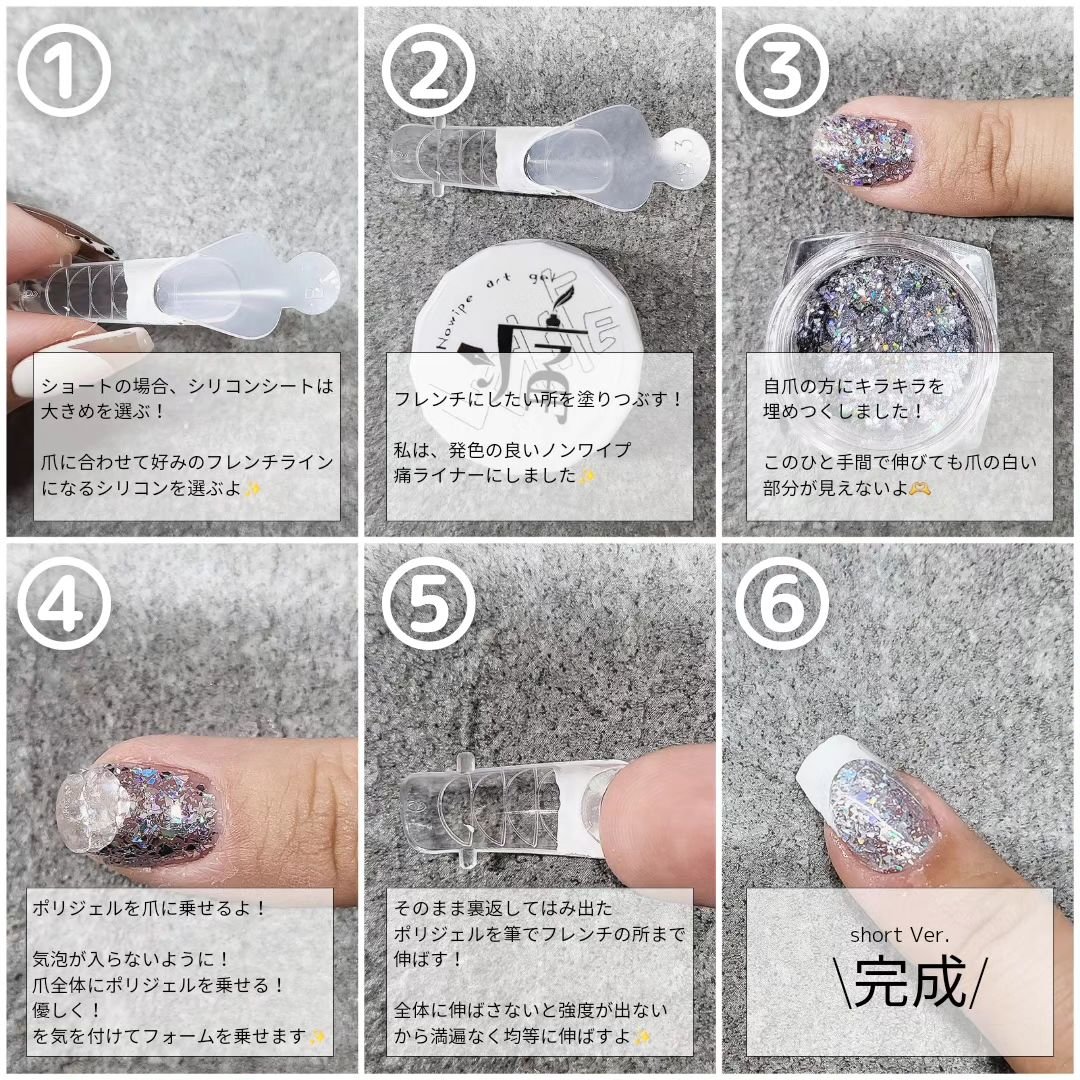 ①

ショートの場合、シリコンシートは大きめを選ぶ！

爪に合わせて好みのフレンチラインになるシリコンを選ぶよ✨

②

Nowipe art gel

痛

フレンチにしたい所を塗りつぶす！

私は、発色の良いノンワイプ痛ライナーにしました✨

③

自爪の方にキラキラを埋めつくしました！

このひと手間で伸びても爪の白い部分が見えないよ🫶

④

ポリジェルを爪に乗せるよ！

気泡が入らないように！
爪全体にポリジェルを乗せる！
優しく！
を気を付けてフォームを乗せます✨

⑤

そのまま裏返してはみ出たポリジェルを筆でフレンチの所まで伸ばす！

全体に伸ばさないと強度が出ないから満遍なく均等に伸ばすよ✨

⑥

short Ver.
\完成/