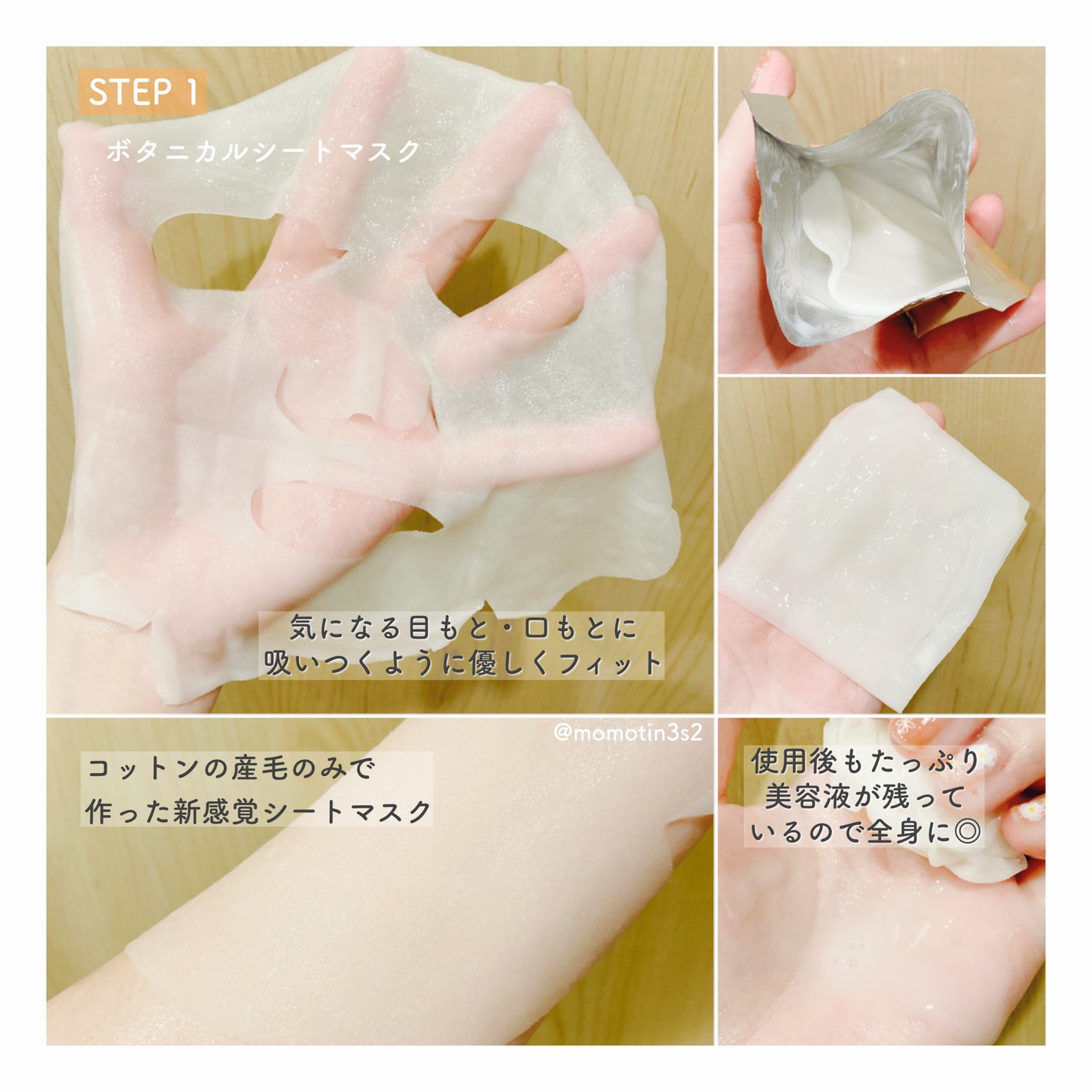 STEP 1

ボタニカルシートマスク

気になる目もと・口もとに
吸いつくように優しくフィット

@momotin3s2

コットンの産毛のみで
作った新感覚シートマスク

使用後もたっぷり
美容液が残って
いるので全身に◎