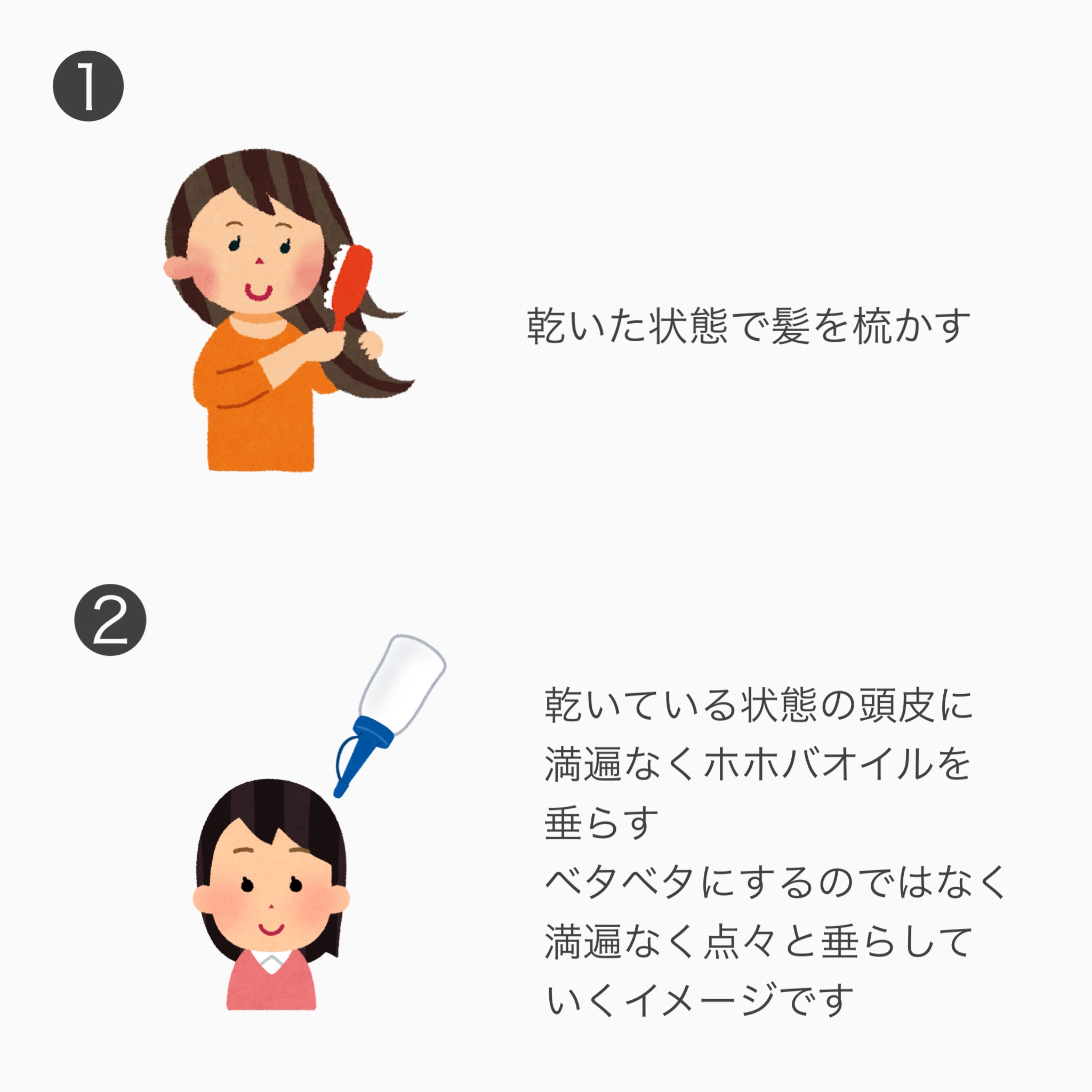 ❶

乾いた状態で髪を梳かす

❷

乾いている状態の頭皮に満遍なくホホバオイルを垂らす
ベタベタにするのではなく満遍なく点々と垂らしていくイメージです