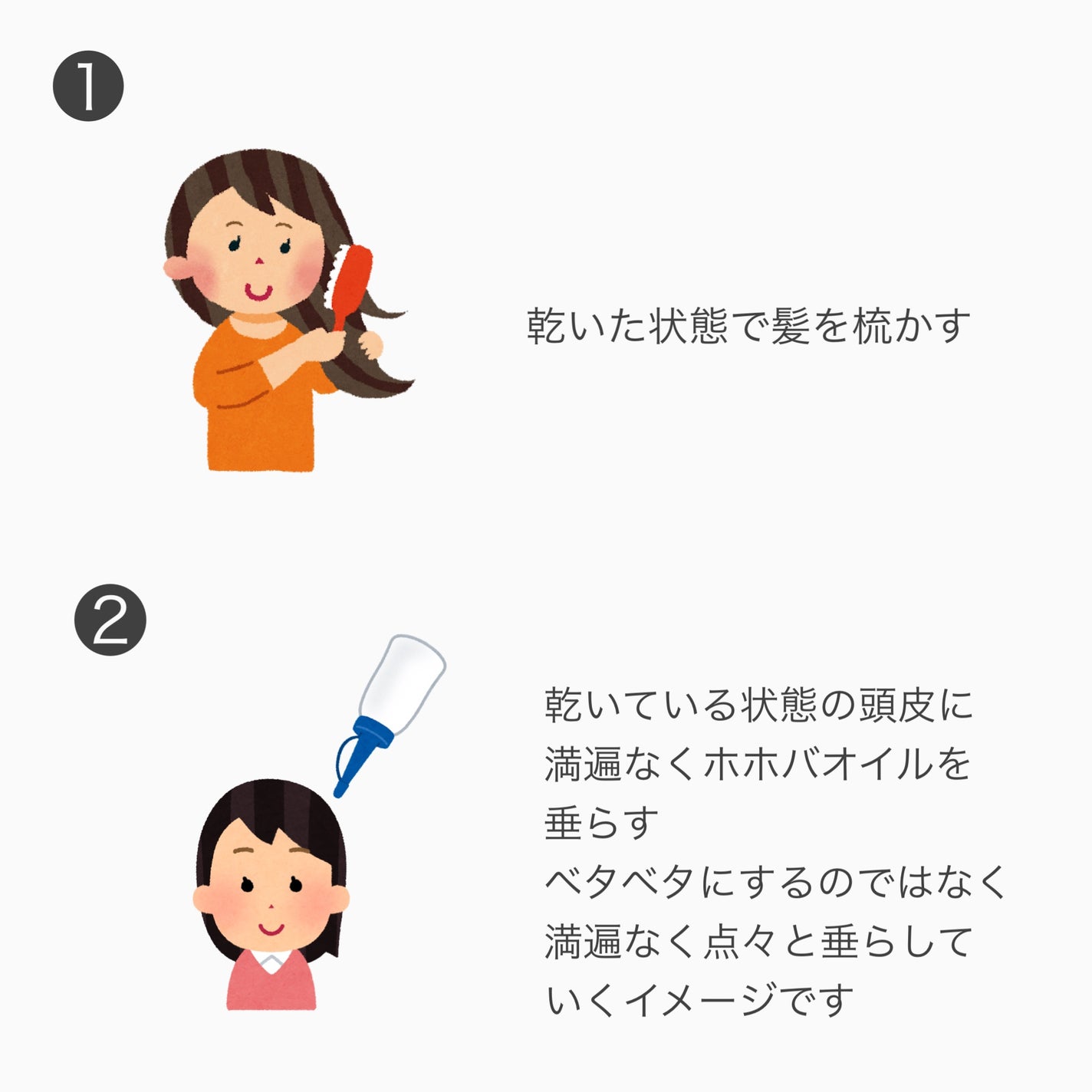 ❶

乾いた状態で髪を梳かす

❷

乾いている状態の頭皮に満遍なくホホバオイルを垂らす
ベタベタにするのではなく満遍なく点々と垂らしていくイメージです