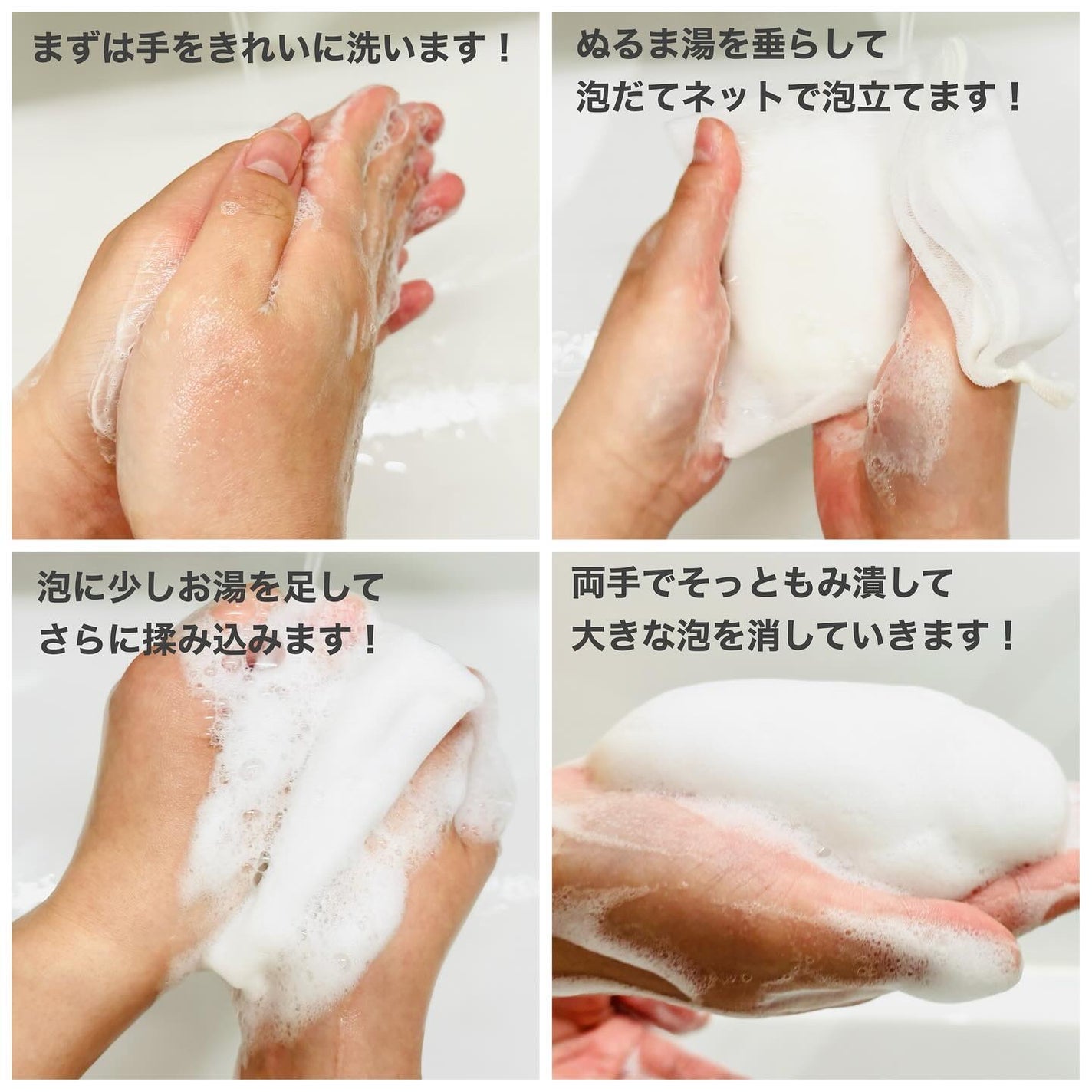 まずは手をきれいに洗います！

ぬるま湯を垂らして
泡だてネットで泡立てます！

泡に少しお湯を足して
さらに揉み込みます！

両手でそっともみ潰して
大きな泡を消していきます！