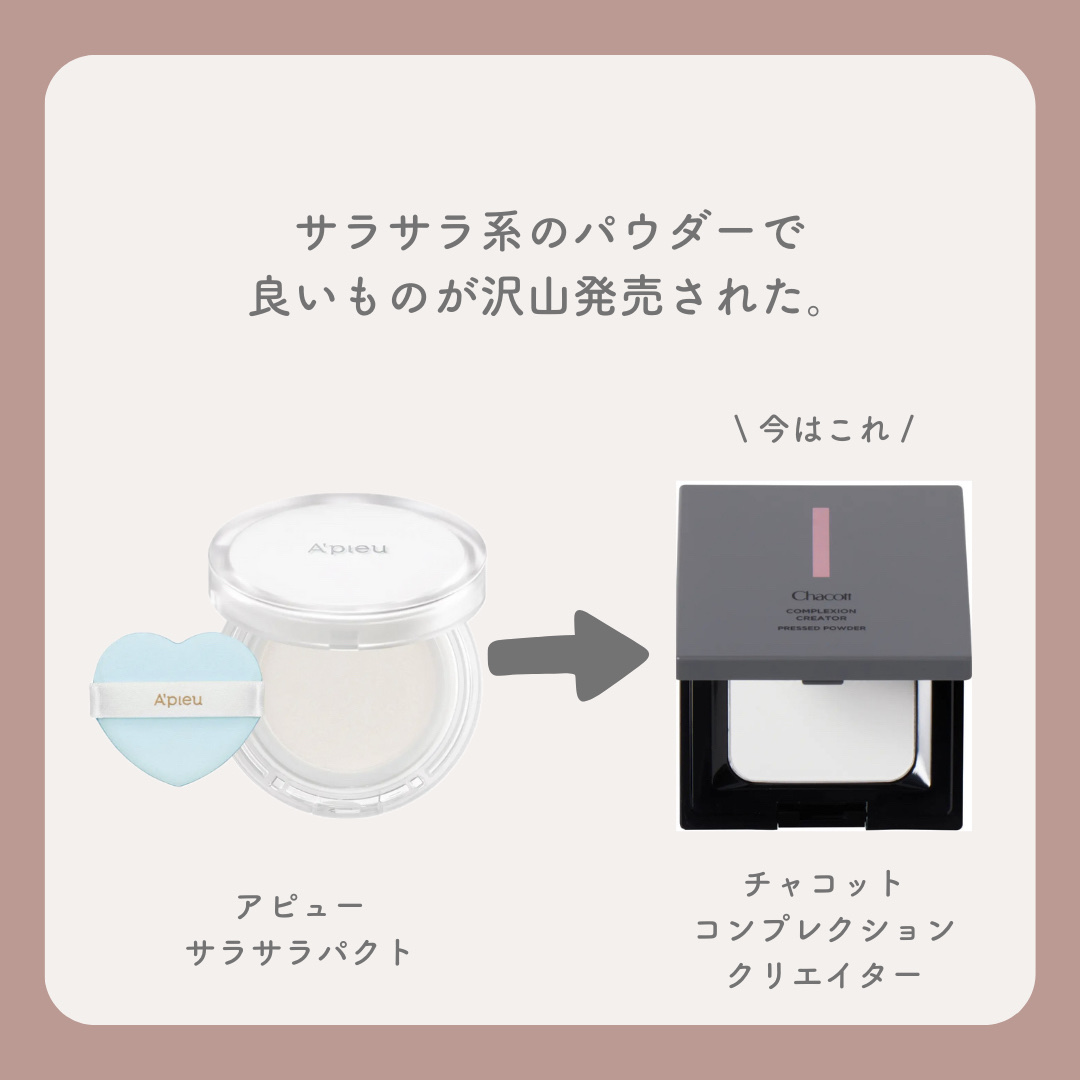 サラサラ系のパウダーで
良いものが沢山発売された。

\ 今はこれ /

A'pieu

A'pieu

Chacott
COMPLEXION
CREATOR
PRESSED POWDER

アピュー
サラサラパクト

チャコット
コンプレクション
クリエイター