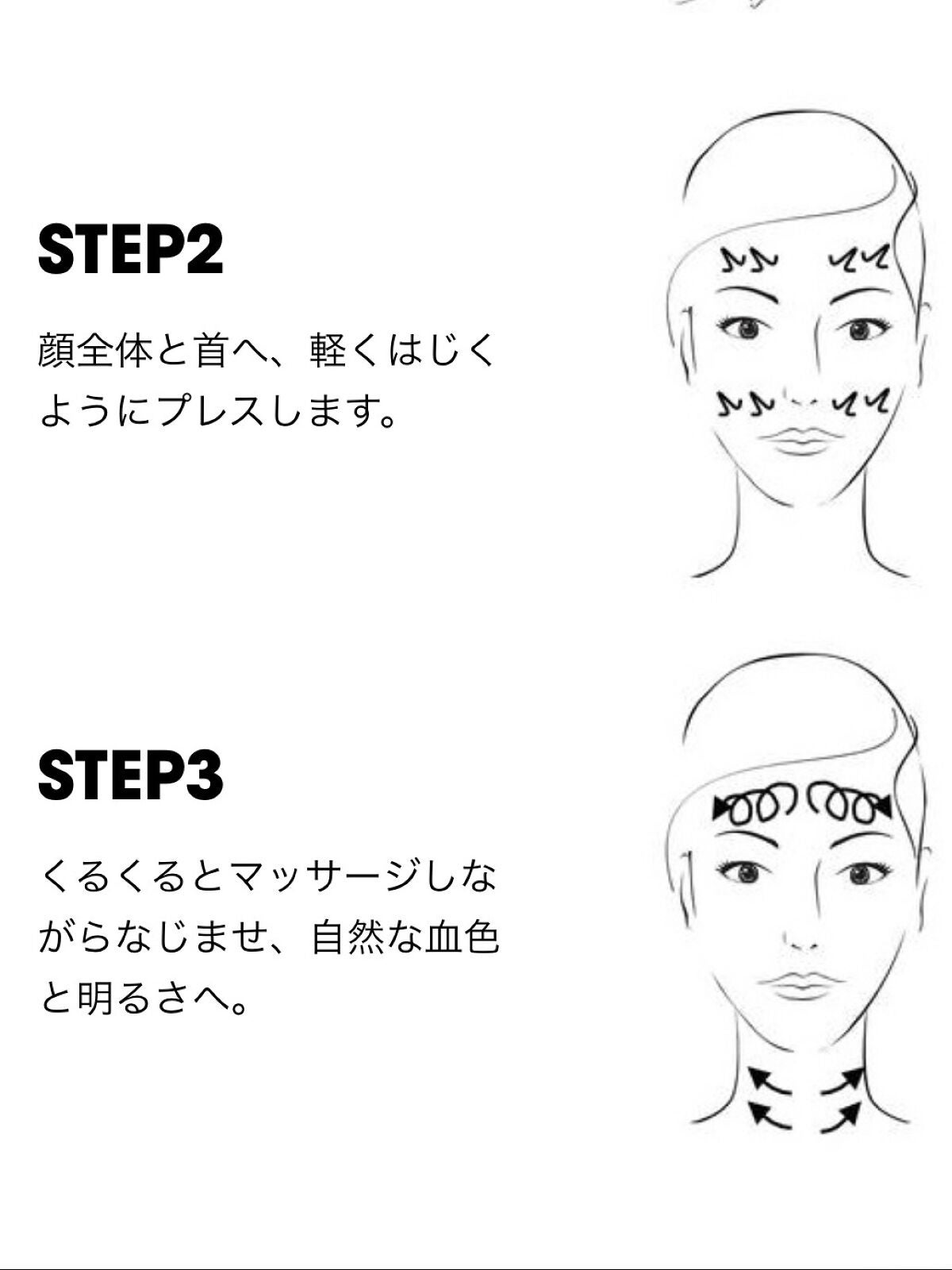 STEP2

顔全体と首へ、軽くはじくようにプレスします。

STEP3

くるくるとマッサージしながらなじませ、自然な血色と明るさへ。