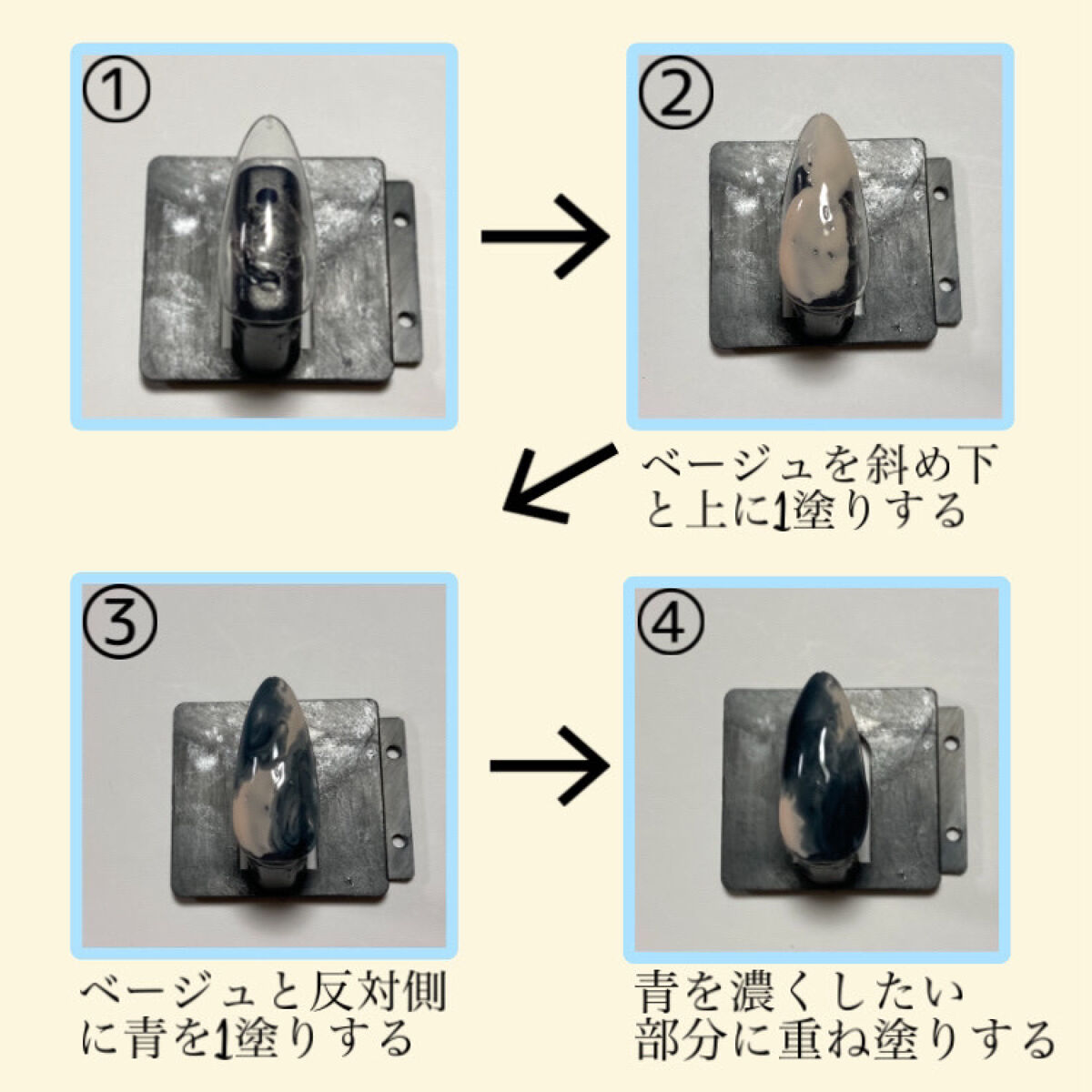 ①

②

ベージュを斜め下と上に1塗りする

③

④

ベージュと反対側に青を1塗りする

青を濃くしたい部分に重ね塗りする