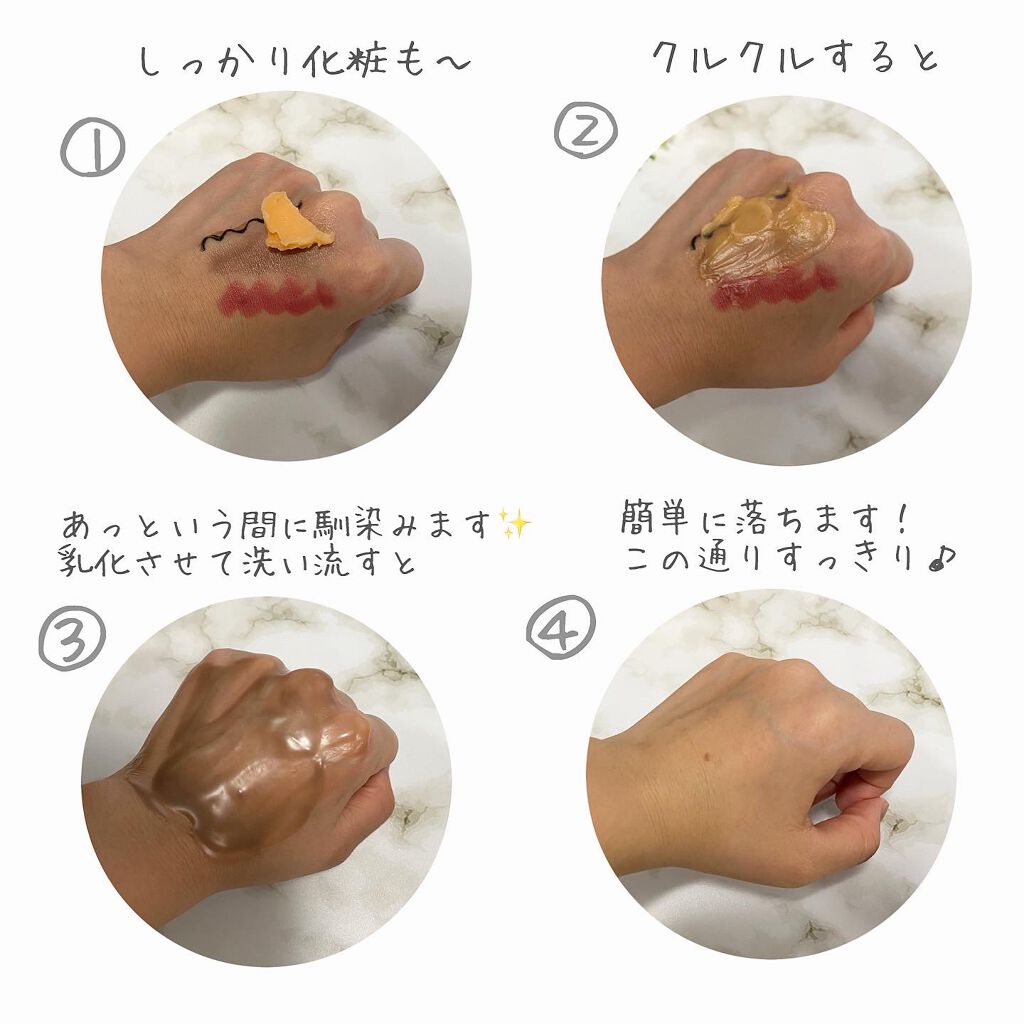 しっかり化粧も〜

①

クルクルすると

②

あっという間に馴染みます✨
乳化させて洗い流すと

③

簡単に落ちます！
この通りすっきり♪

④