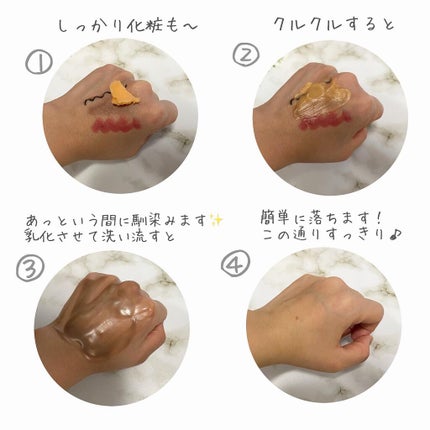 しっかり化粧も〜

①

クルクルすると

②

あっという間に馴染みます✨
乳化させて洗い流すと

③

簡単に落ちます！
この通りすっきり♪

④