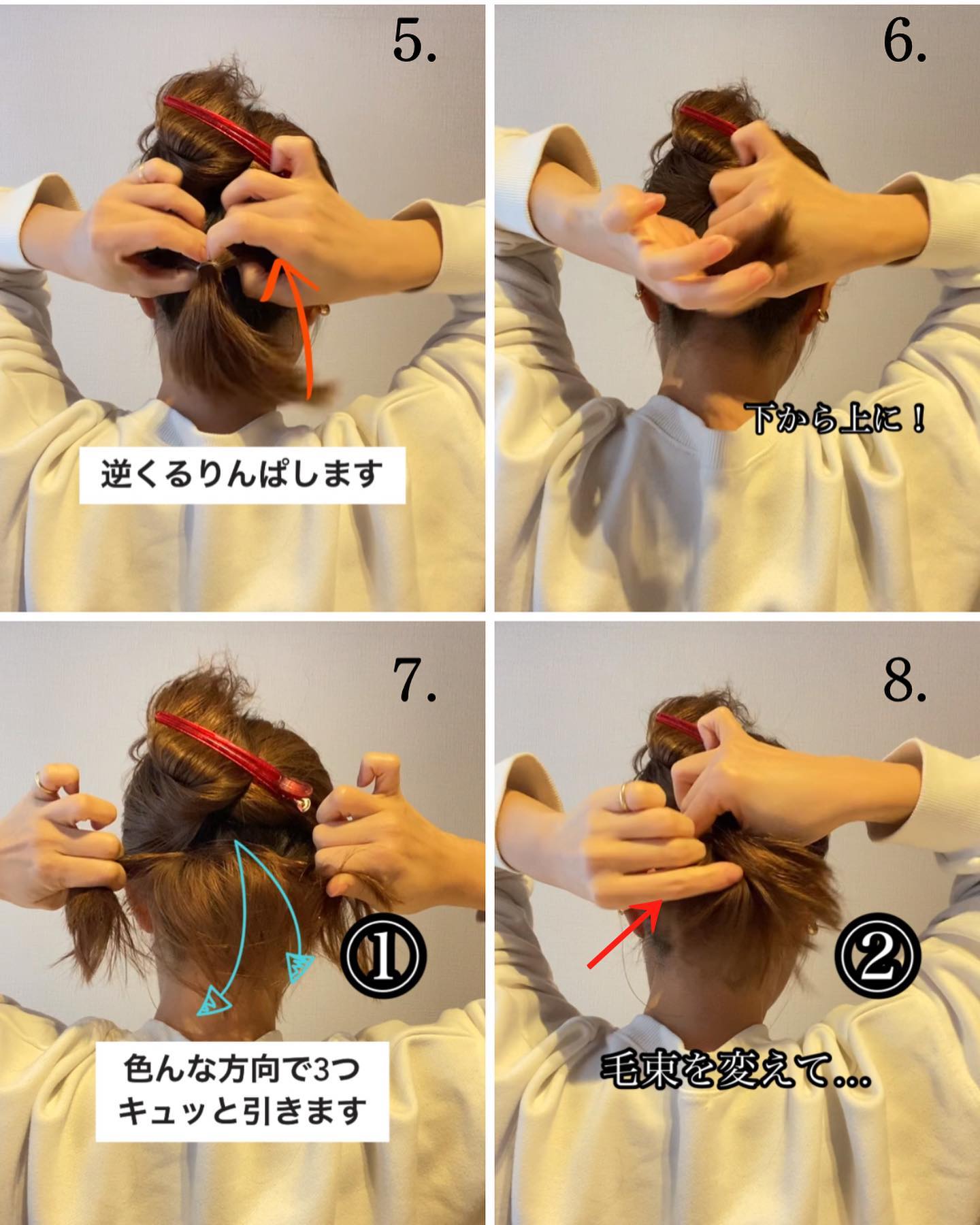 5.

逆くるりんぱします

6.

下から上に！

7.

①

色んな方向で3つ
キュッと引きます

8.

②

毛束を変えて…