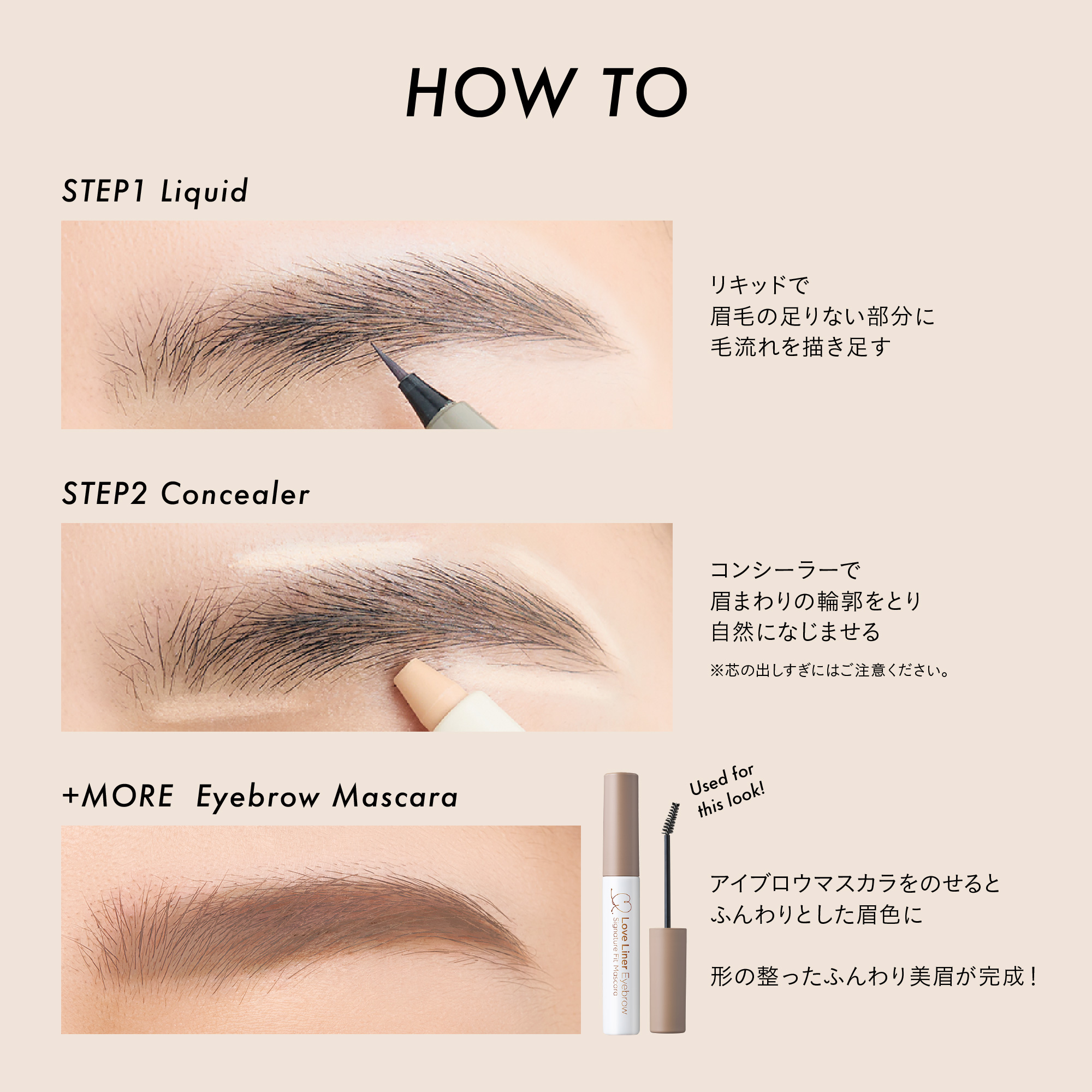 HOW TO

STEP1 Liquid

リキッドで
眉毛の足りない部分に
毛流れを描き足す

STEP2 Concealer

コンシーラーで
眉まわりの輪郭をとり
自然になじませる

※芯の出しすぎにはご注意ください。

+MORE Eyebrow Mascara

Used for this look!

Love Liner Eyebrow
Signature Fit Mascara

アイブロウマスカラをのせると
ふんわりとした眉色に

形の整ったふんわり美眉が完成！