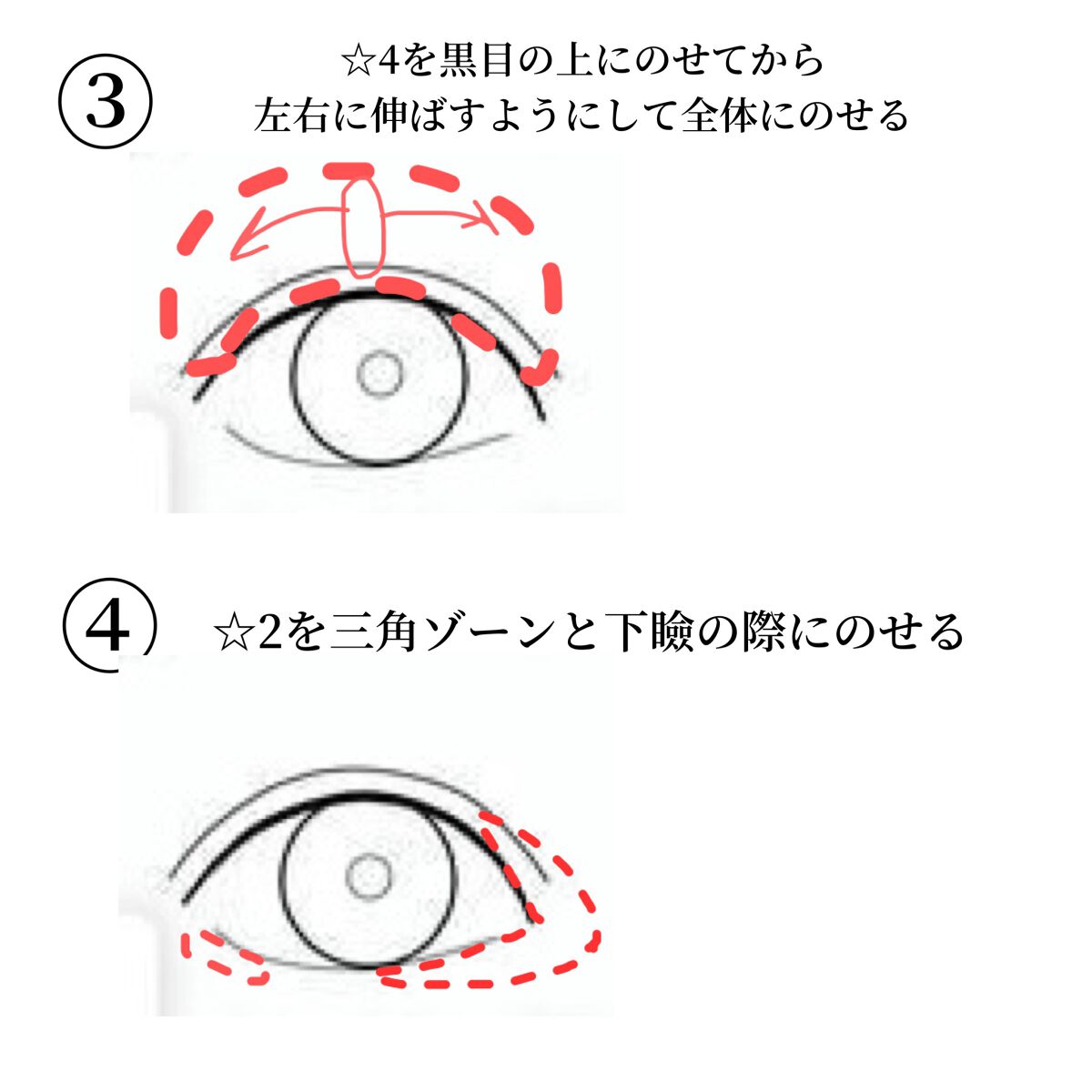 ③

☆4を黒目の上にのせてから
左右に伸ばすようにして全体にのせる

④

☆2を三角ゾーンと下瞼の際にのせる