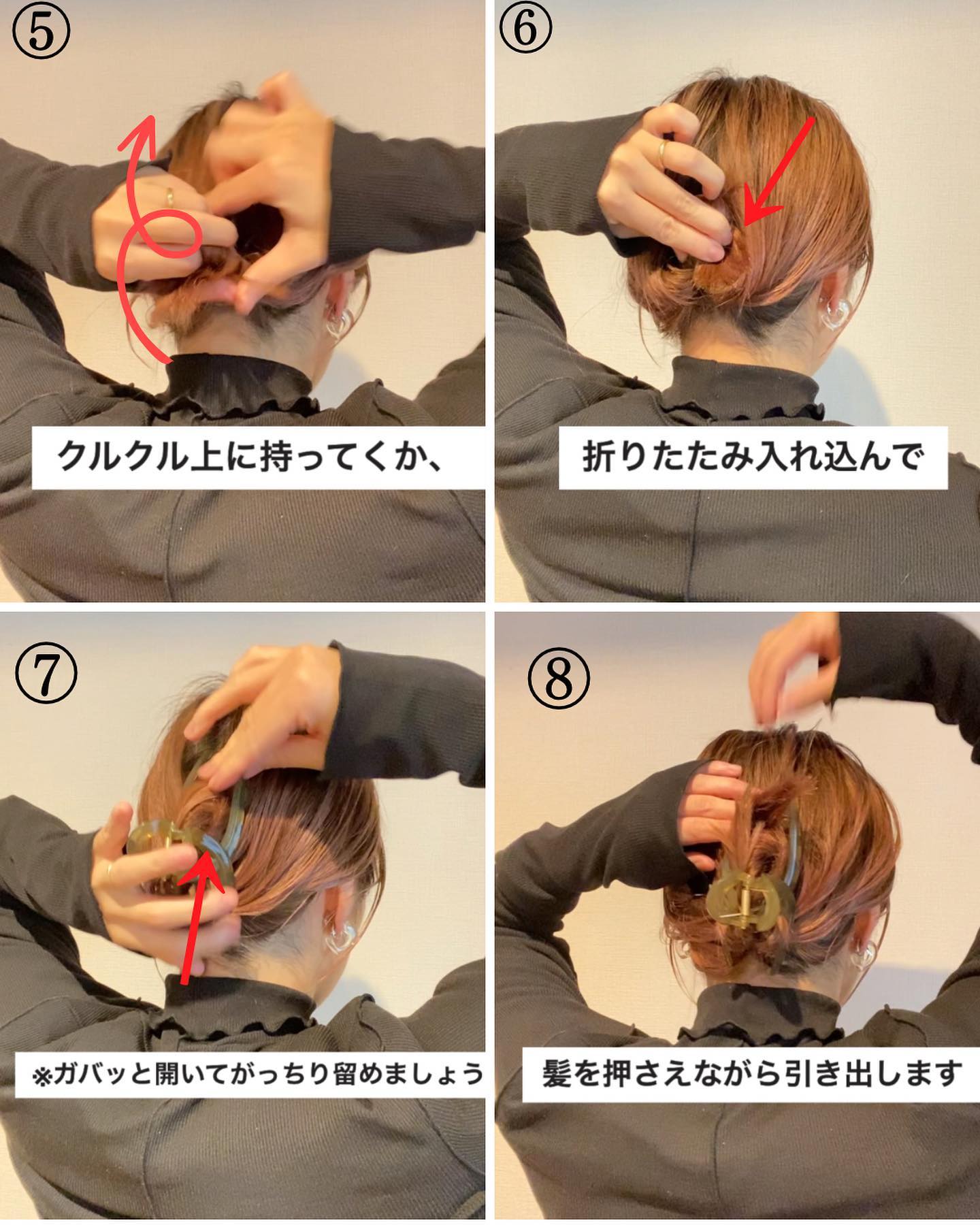 ⑤

クルクル上に持ってくか、

⑥

折りたたみ入れ込んで

⑦

※ガバッと開いてがっちり留めましょう

⑧

髪を押さえながら引き出します