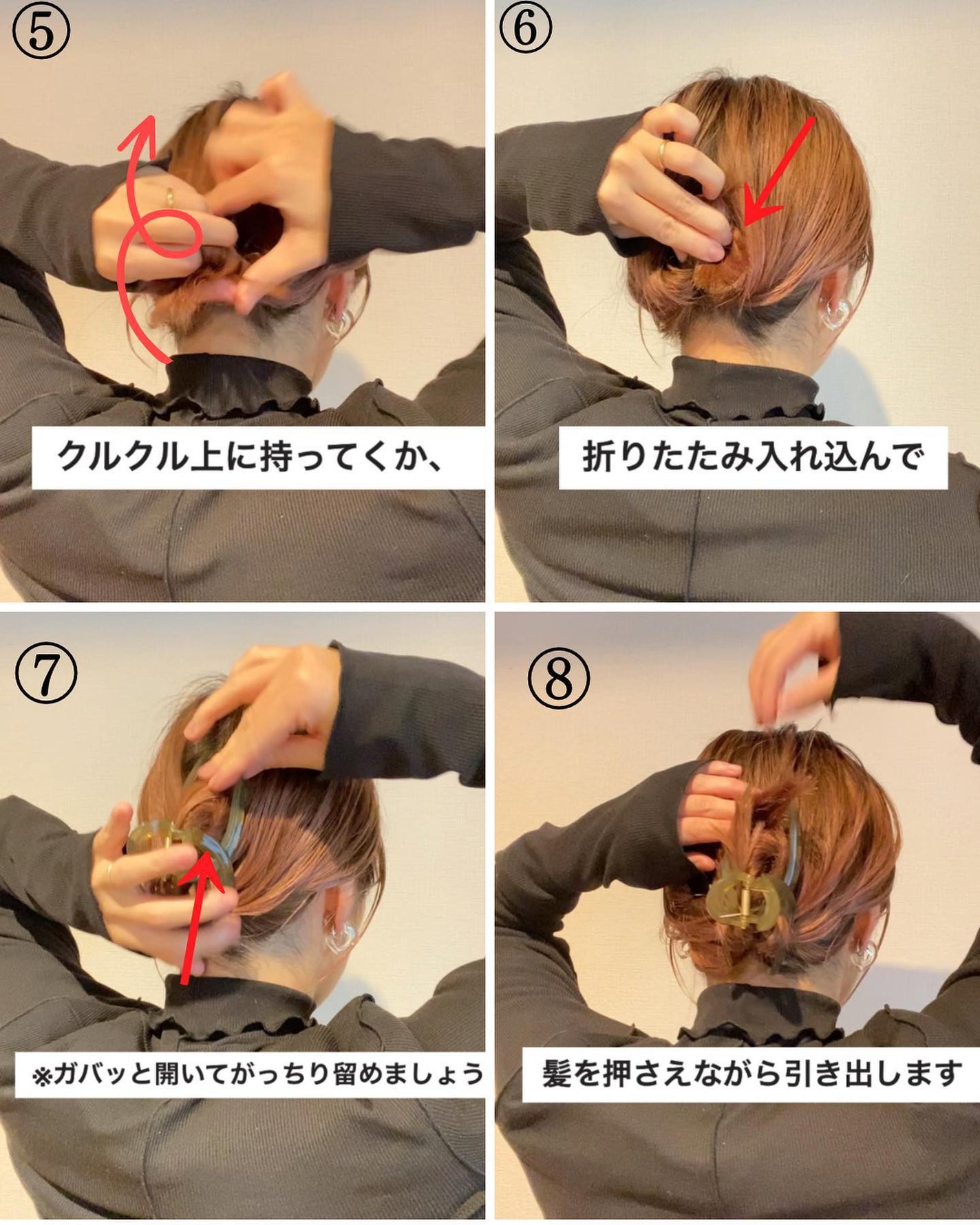 ⑤

クルクル上に持ってくか、

⑥

折りたたみ入れ込んで

⑦

※ガバッと開いてがっちり留めましょう

⑧

髪を押さえながら引き出します